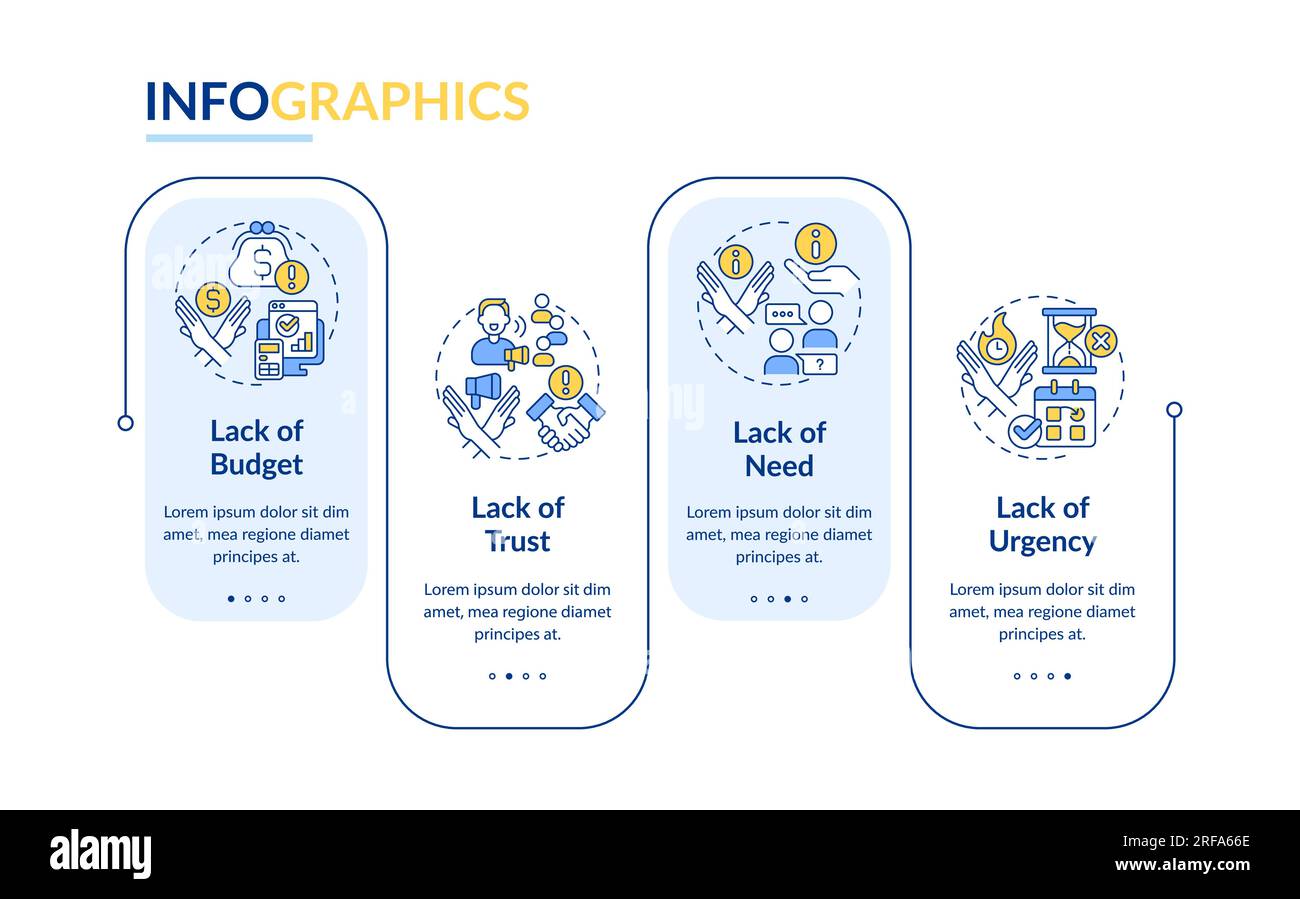 INFOGRAPHICS

Lack of Budget

Lorem ipsum dolor sit dim amet, mea regione diamet principes at.

Lack of Trust

Lorem ipsum dolor sit dim amet, mea regione diamet principes at.

Lack of Need

Lorem ipsum dolor sit dim amet, mea regione diamet principes at.

Lack of Urgency

Lorem ipsum dolor sit dim amet, mea regione diamet principes at.

alamy

Image ID: 2RFA66E
www.alamy.com