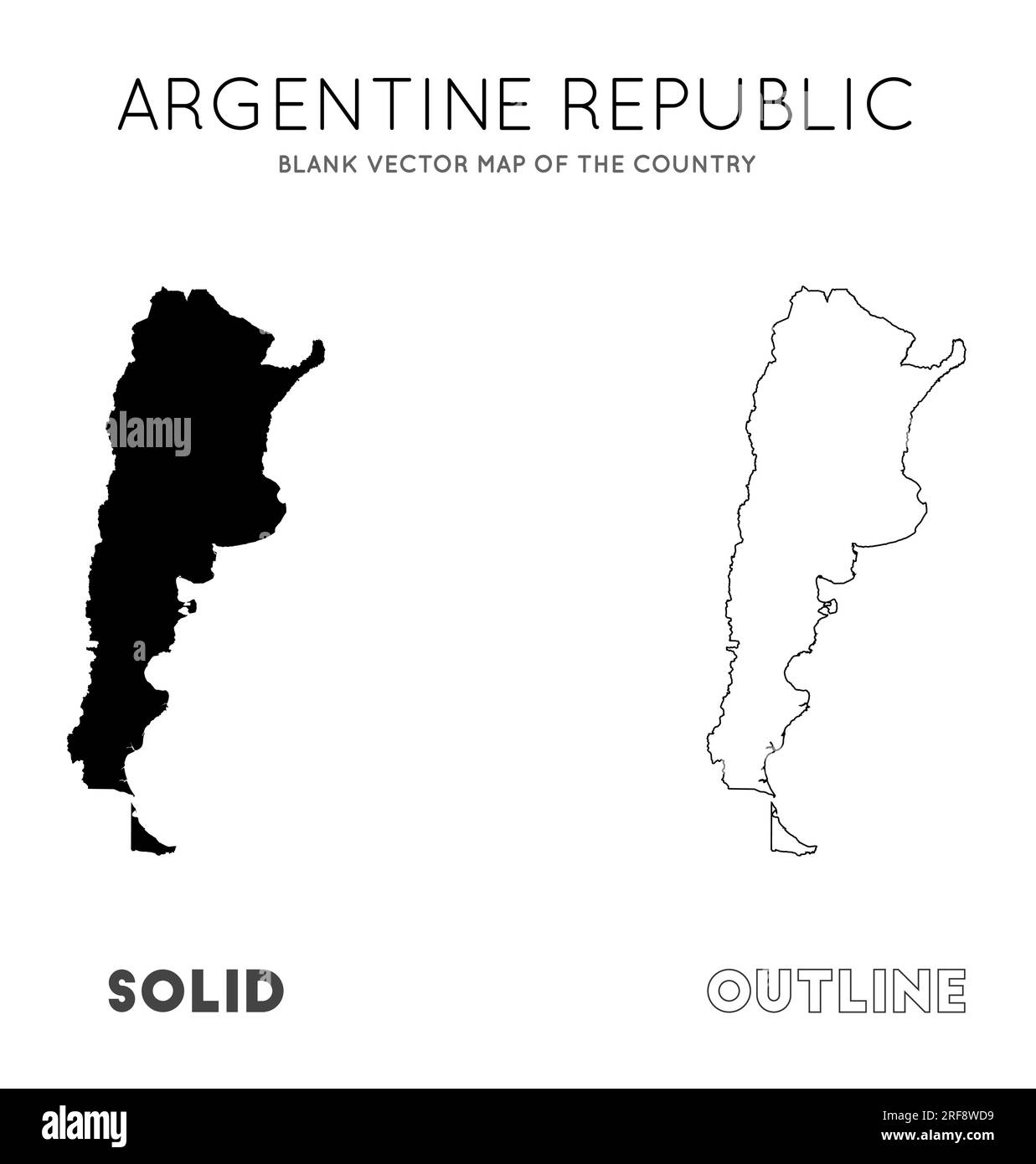 ARGENTINE REPUBLIC
BLANK VECTOR MAP OF THE COUNTRY

alamy

SOLID

OUTLINE

alamy

Image ID: 2RF8WD9
www.alamy.com