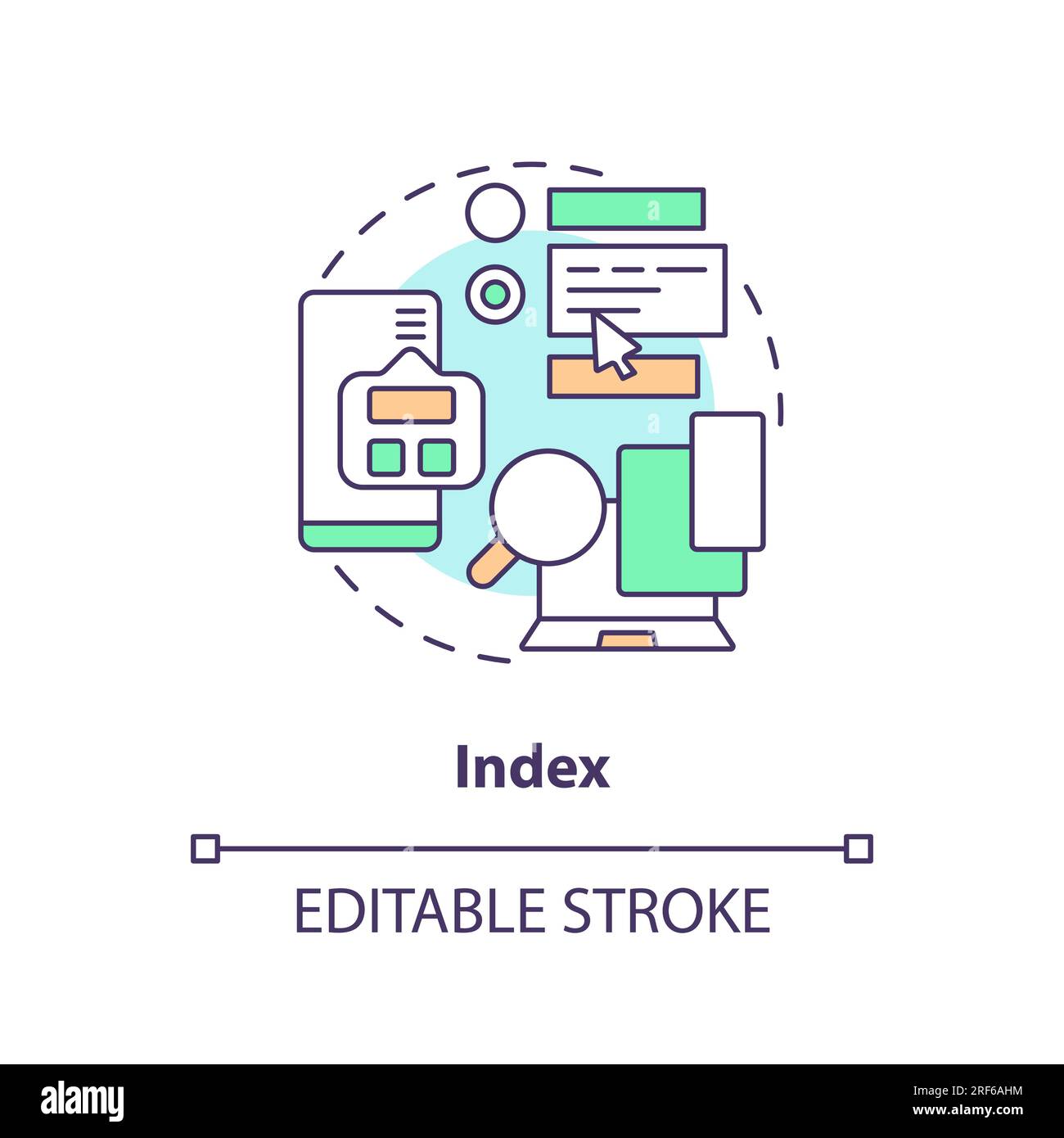 Index

EDITABLE STROKE

alamy

Image ID: 2RF6AHM
www.alamy.com