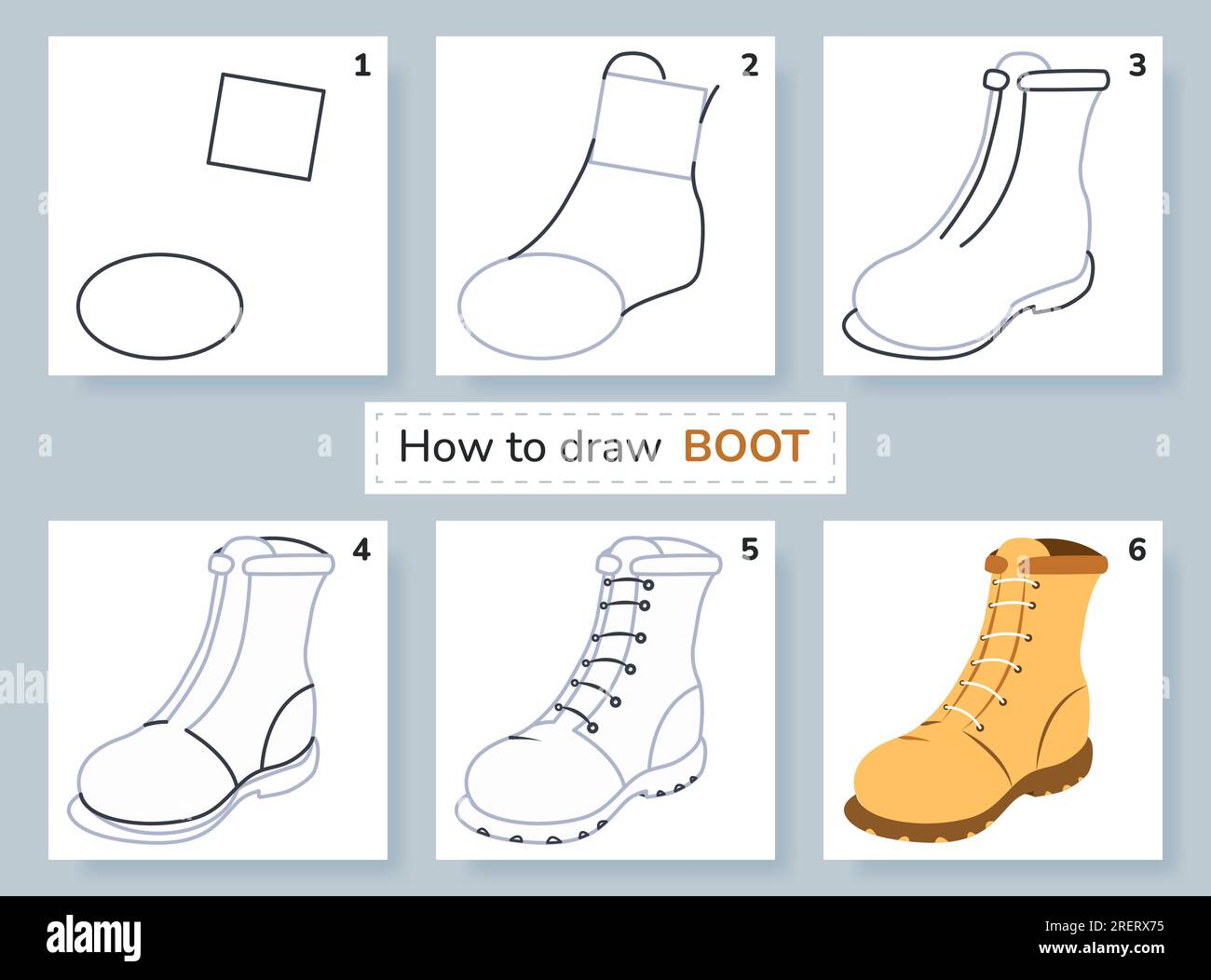 1

2

3

How to draw BOOT

4

5

6

alamy

Image ID: 2RERX75
www.alamy.com