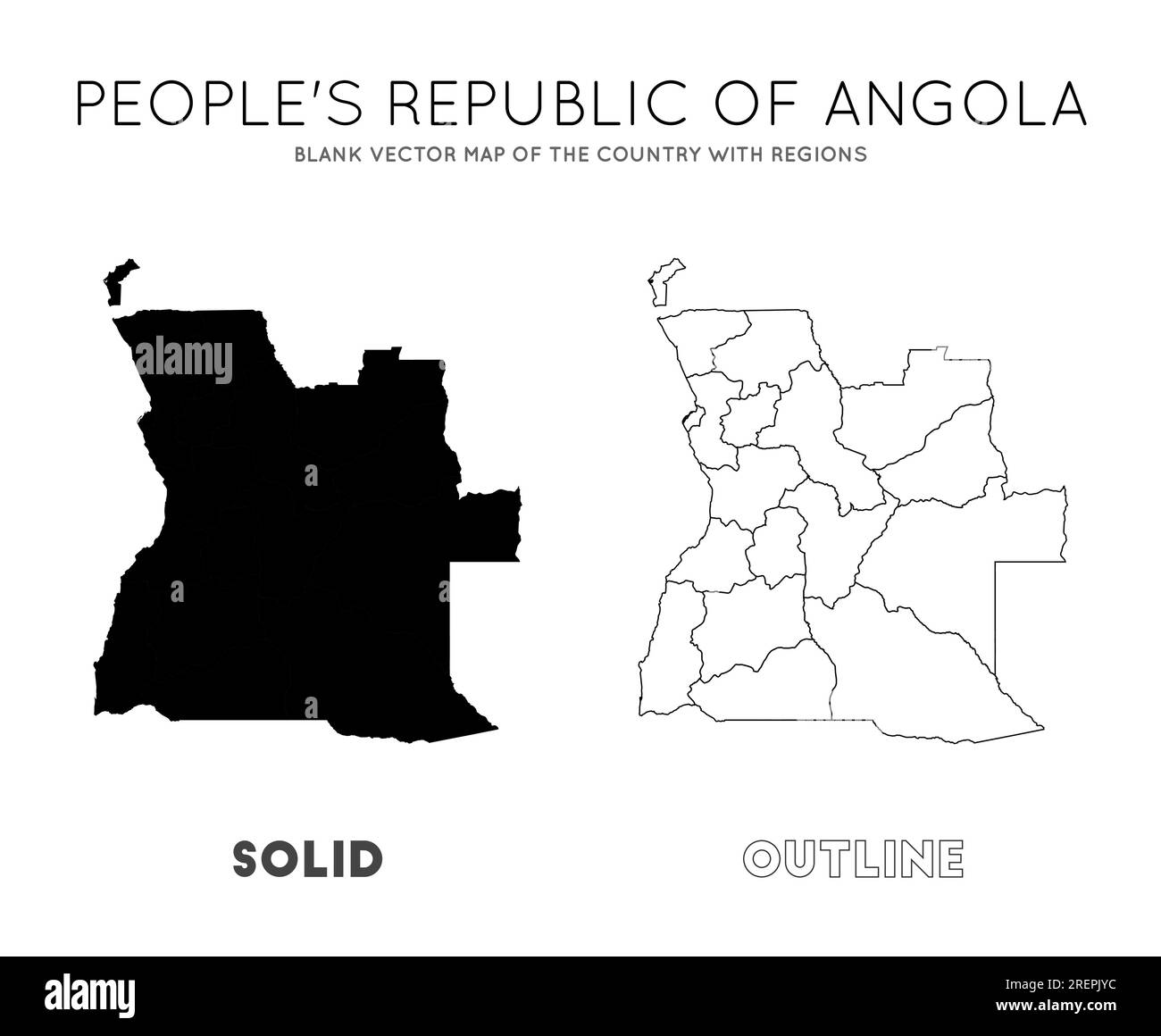 PEOPLE'S REPUBLIC OF ANGOLA

BLANK VECTOR MAP OF THE COUNTRY WITH REGIONS

alamy

a

a

a

a

SOLID

OUTLINE

alamy

Image ID: 2REPJYC
www.alamy.com