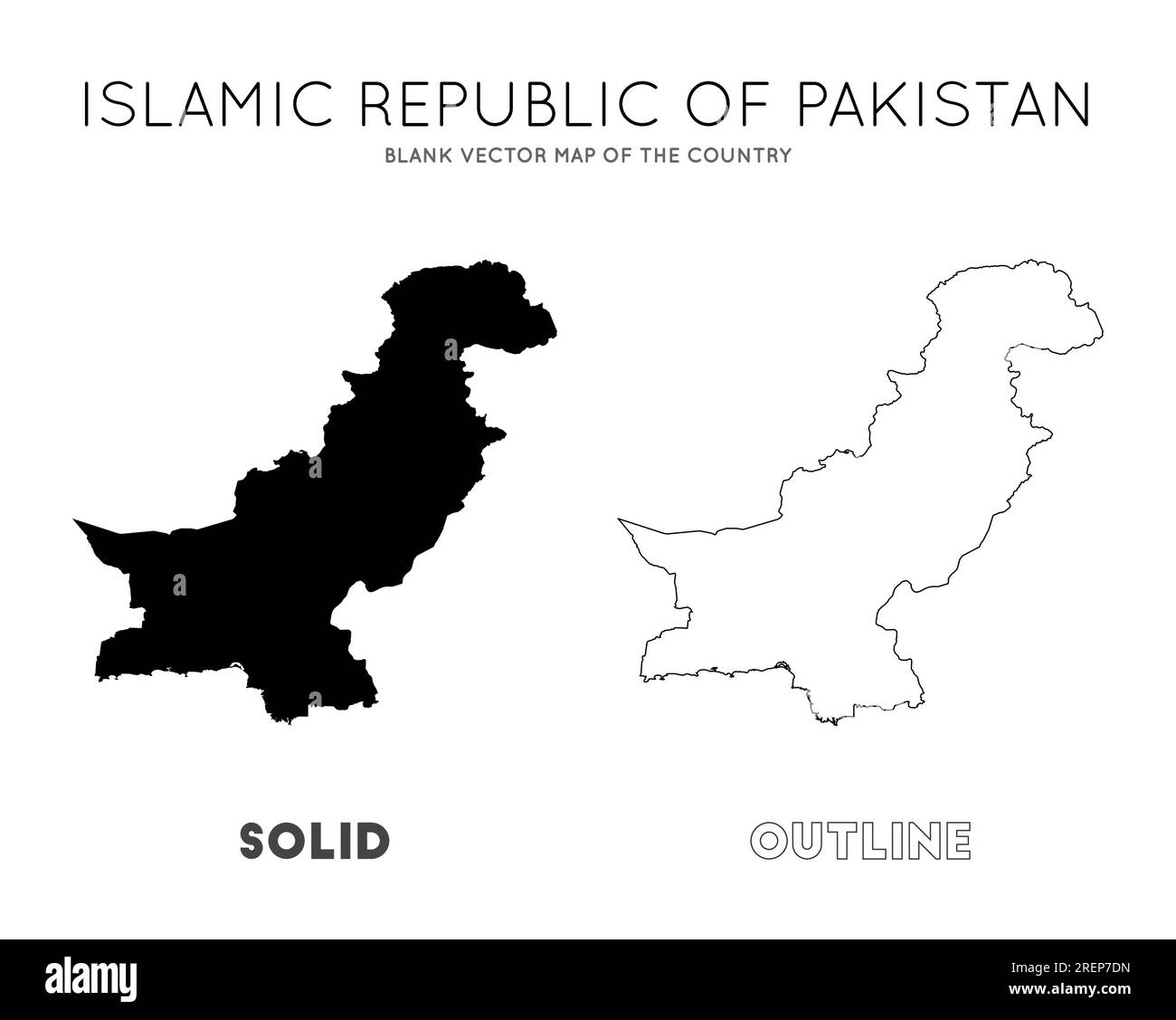 ISLAMIC REPUBLIC OF PAKISTAN

BLANK VECTOR MAP OF THE COUNTRY

SOLID

OUTLINE

alamy

Image ID: 2REP7DN
www.alamy.com