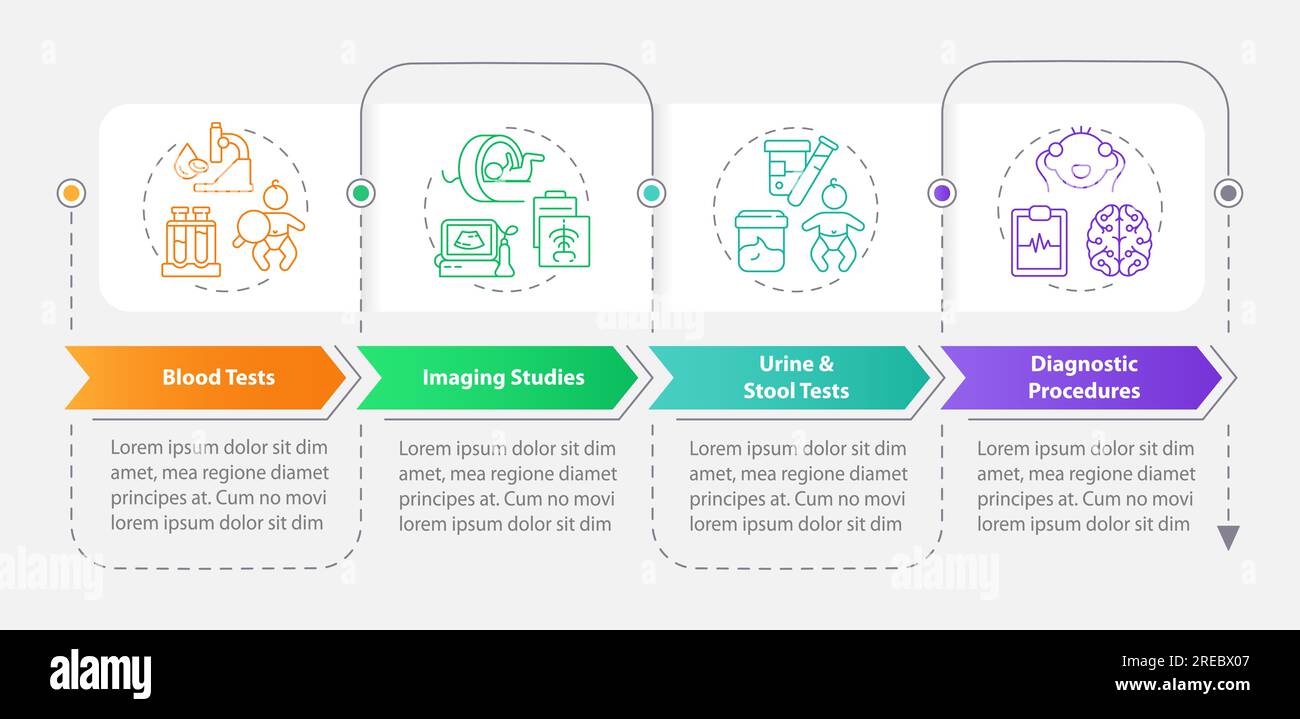 Blood Tests

Lorem ipsum dolor sit dim amet, mea regione diamet principes at. Cum no movi lorem ipsum dolor sit dim

Imaging Studies

Lorem ipsum dolor sit dim amet, mea regione diamet principes at. Cum no movi lorem ipsum dolor sit dim

Urine & Stool Tests

Lorem ipsum dolor sit dim amet, mea regione diamet principes at. Cum no movi lorem ipsum dolor sit dim

Diagnostic Procedures

Lorem ipsum dolor sit dim amet, mea regione diamet principes at. Cum no movi lorem ipsum dolor sit dim

alamy

alamy

alamy

alamy

Image ID: 2REBX07
www.alamy.com