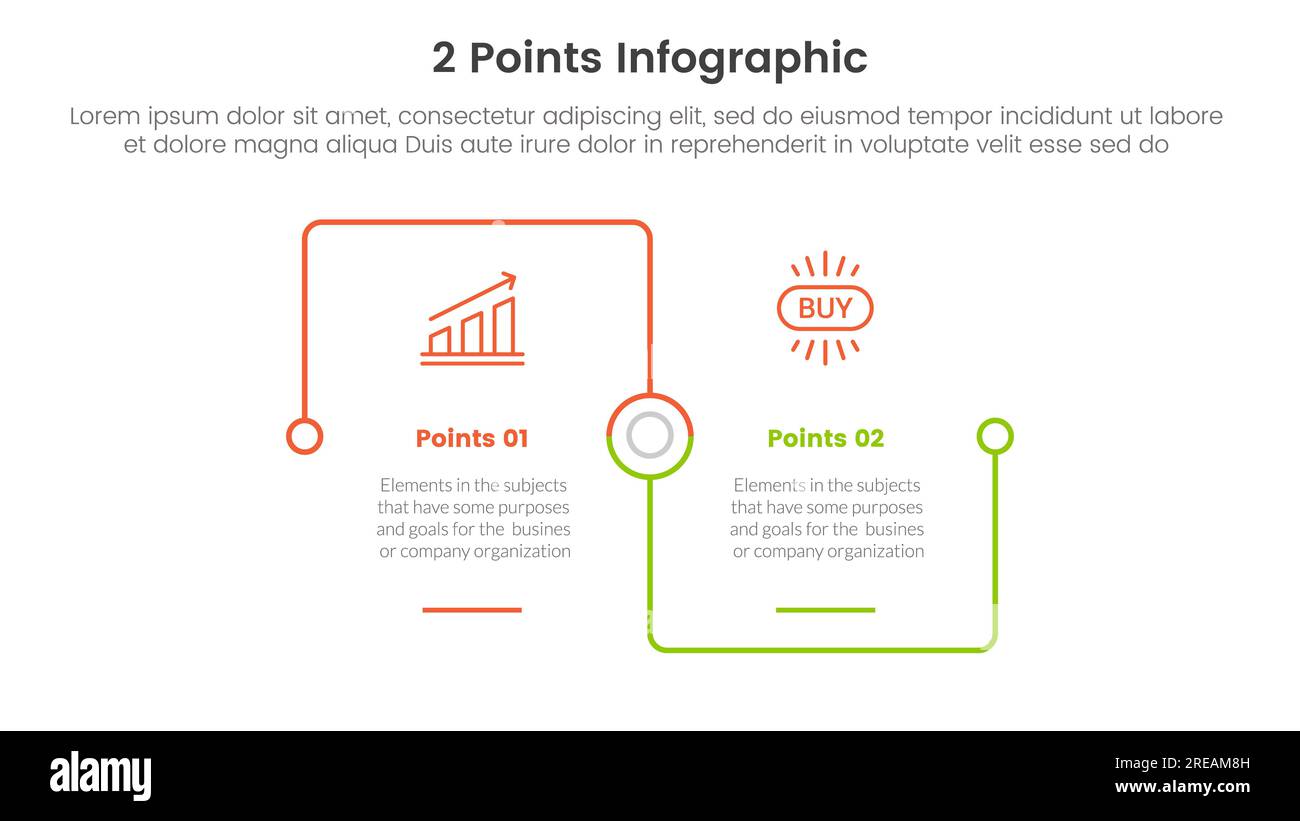 2 Points Infographic

Lorem ipsum dolor sit amet, consectetur adipiscing elit, sed do eiusmod tempor incididunt ut labore et dolore magna aliqua Duis aute irure dolor in reprehenderit in voluptate velit esse sed do

BUY

Points 01

Elements in the subjects that have some purposes and goals for the busines or company organization

Points 02

Elements in the subjects that have some purposes and goals for the busines or company organization

alamy

Image ID: 2REAM8H
www.alamy.com