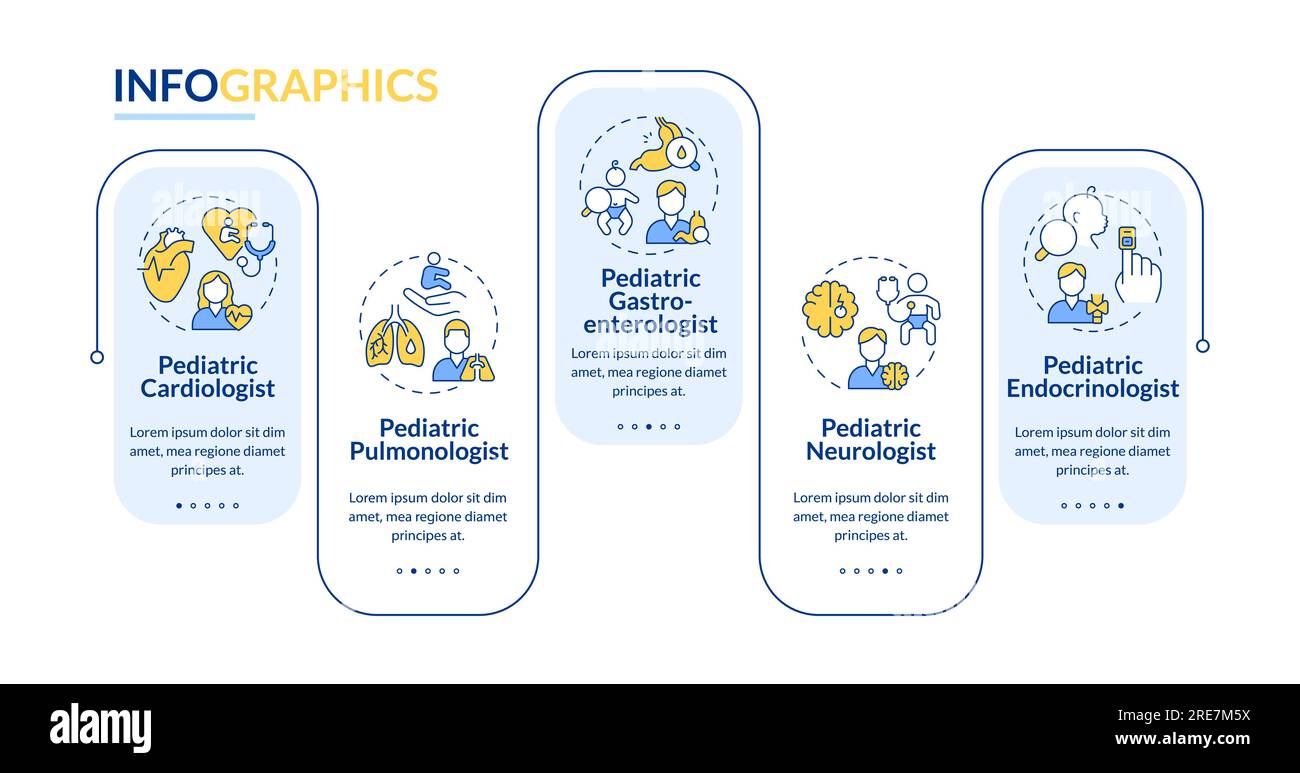 INFOGRAPHICS

Pediatric Cardiologist

Lorem ipsum dolor sit dim amet, mea regione diamet principes at.

Pediatric Pulmonologist

Lorem ipsum dolor sit dim amet, mea regione diamet principes at.

Pediatric Gastro-enterologist

Lorem ipsum dolor sit dim amet, mea regione diamet principes at.

Pediatric Neurologist

Lorem ipsum dolor sit dim amet, mea regione diamet principes at.

Pediatric Endocrinologist

Lorem ipsum dolor sit dim amet, mea regione diamet principes at.

alamy

Image ID: 2RE7M5X
www.alamy.com