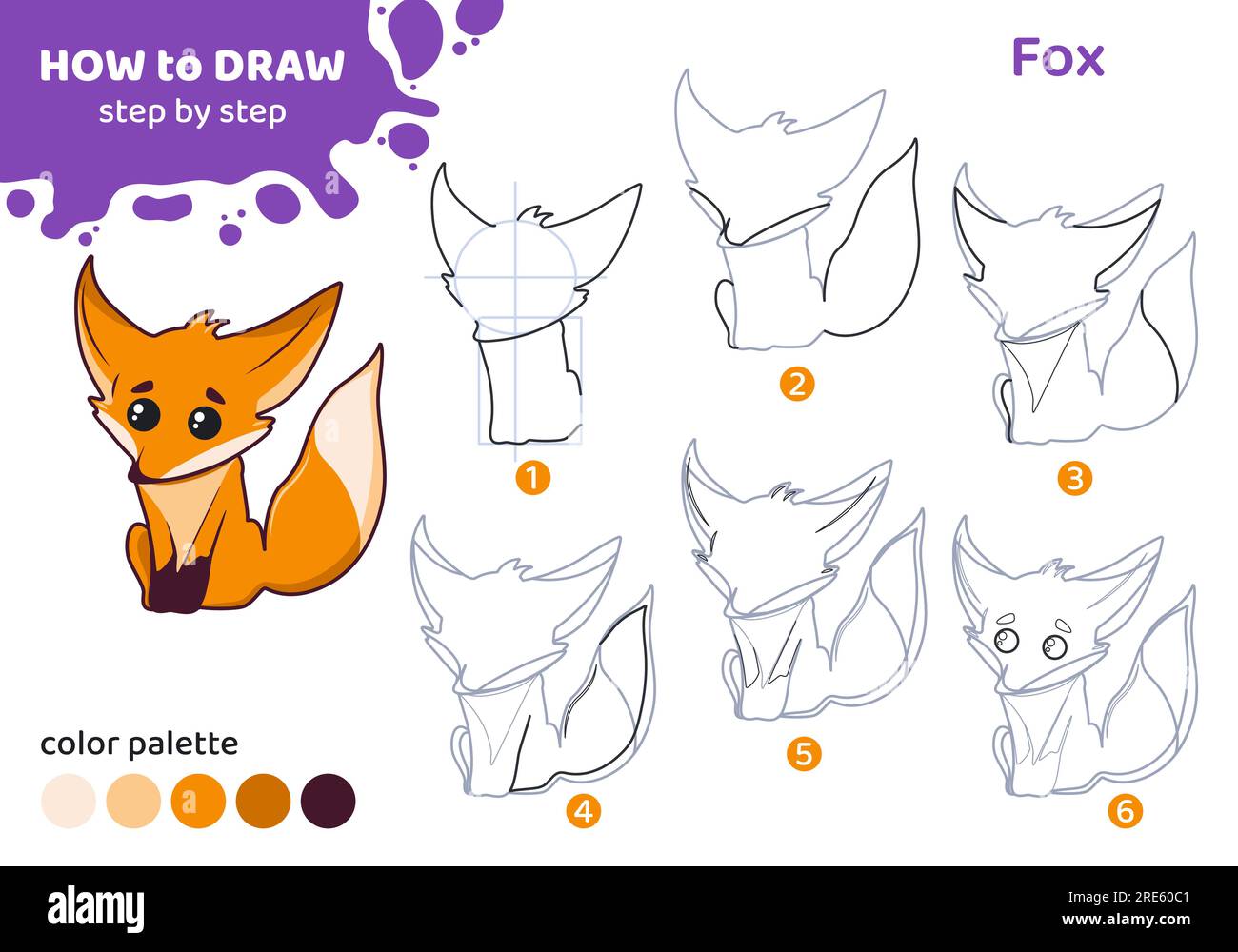 HOW to DRAW
step by step

Fox

1

2

3

4

5

6

color palette

alamy

Image ID: 2RE60C1
www.alamy.com