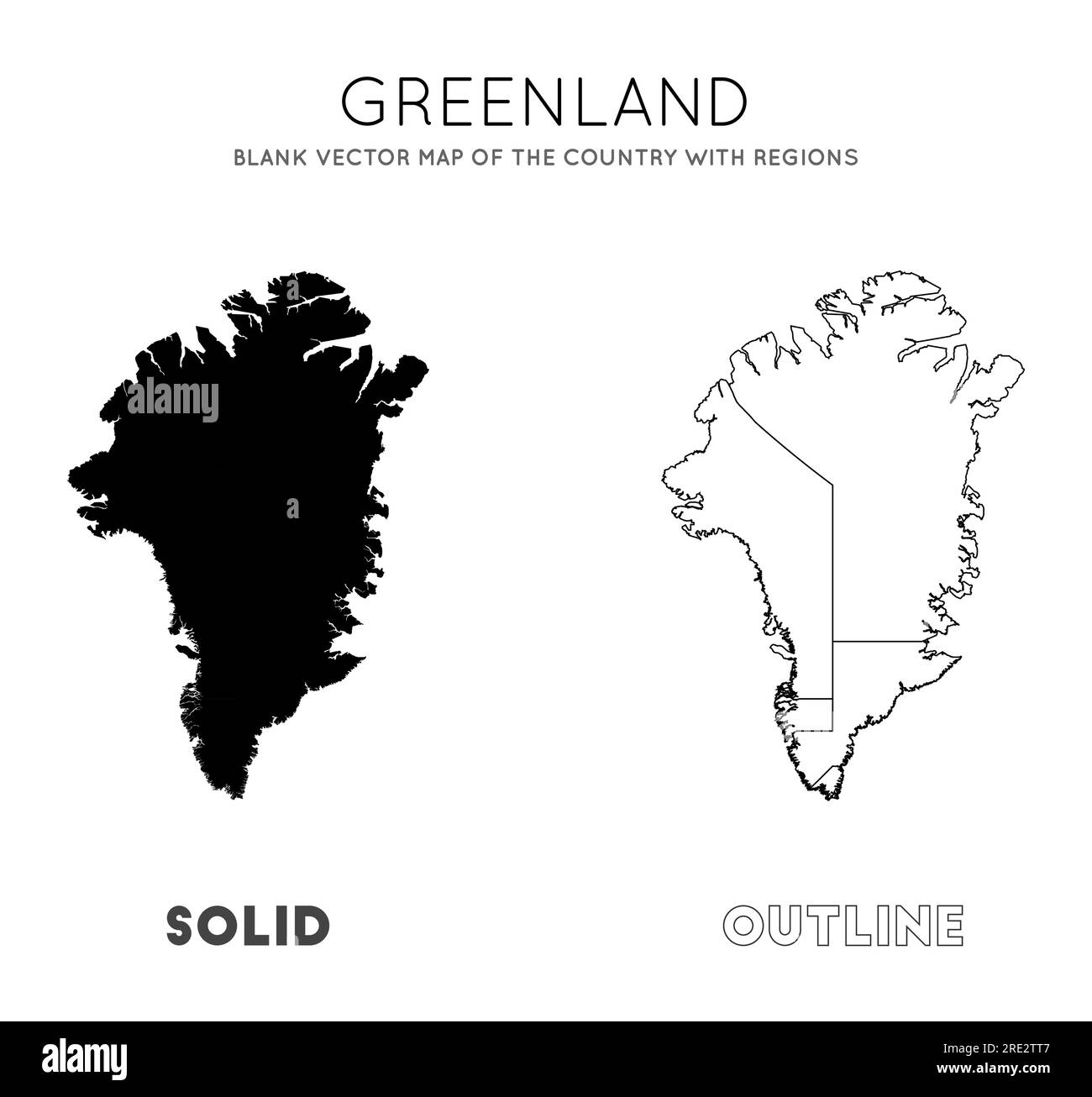 GREENLAND
BLANK VECTOR MAP OF THE COUNTRY WITH REGIONS

alamy
a
a

SOLID

OUTLINE

alamy

Image ID: 2RE2TT7
www.alamy.com