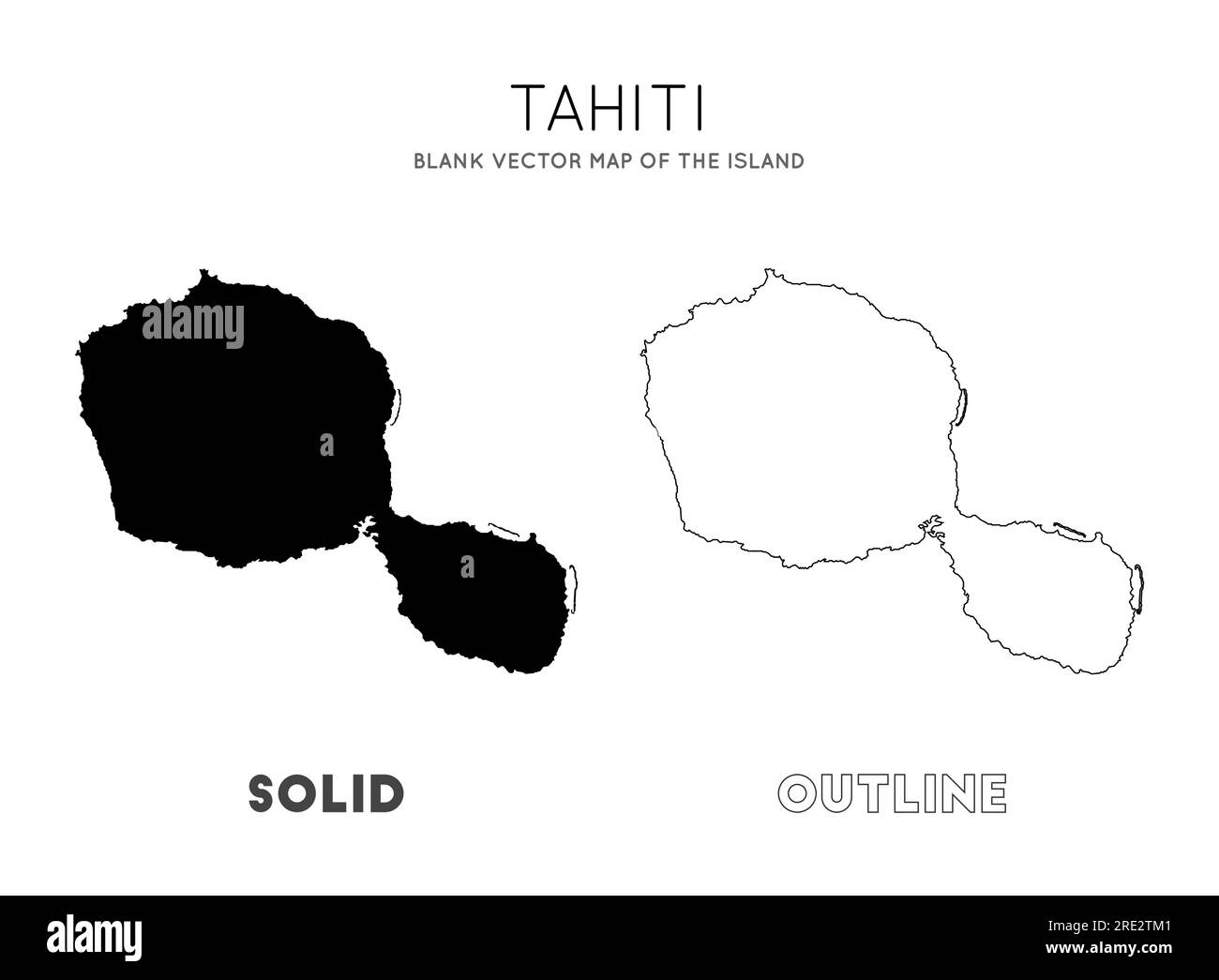 TAHITI

BLANK VECTOR MAP OF THE ISLAND

alamy

a

a

SOLID

OUTLINE

alamy

Image ID: 2RE2TM1
www.alamy.com