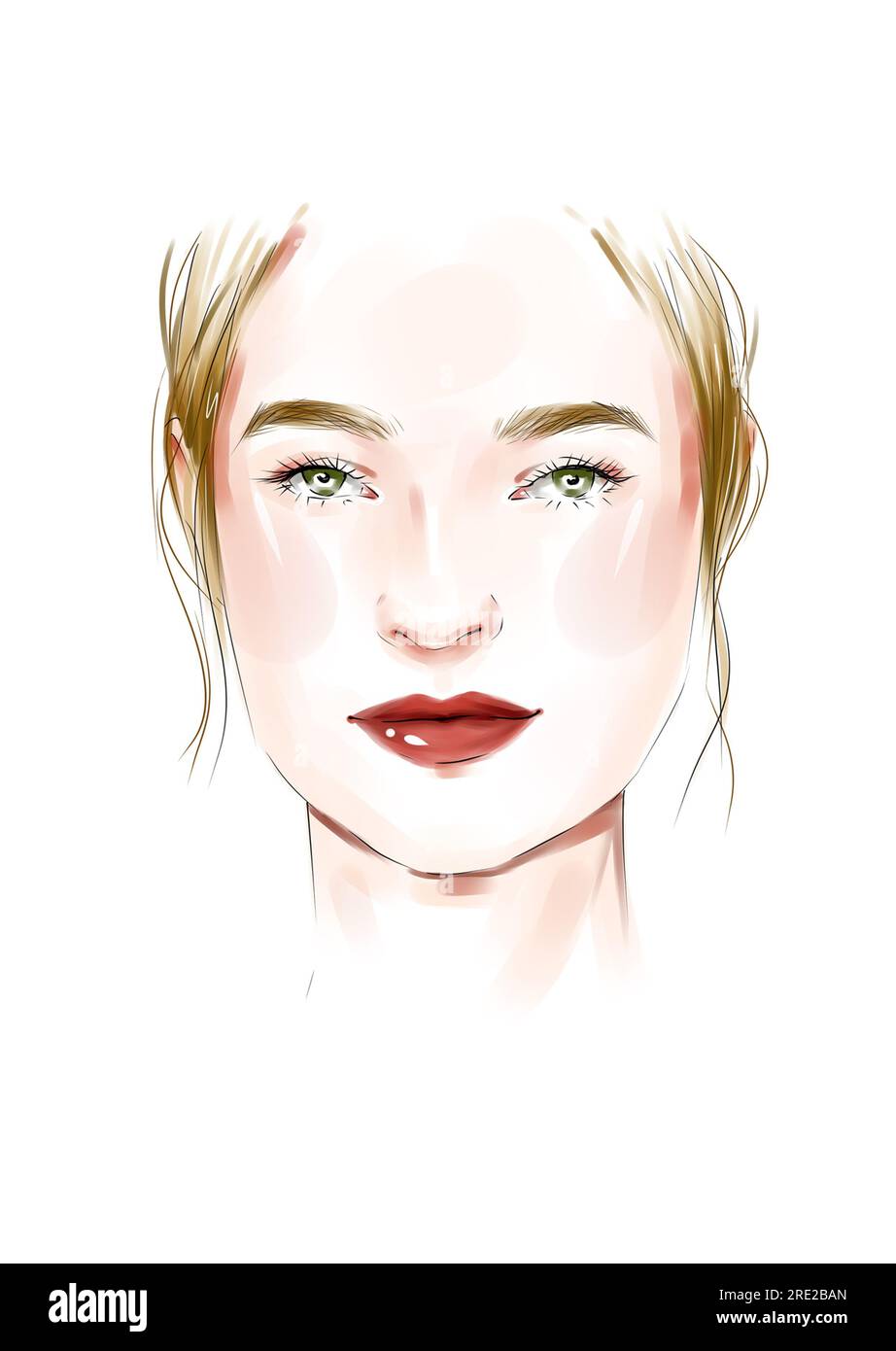 alamy

Image ID: 2RE2BAN
www.alamy.com