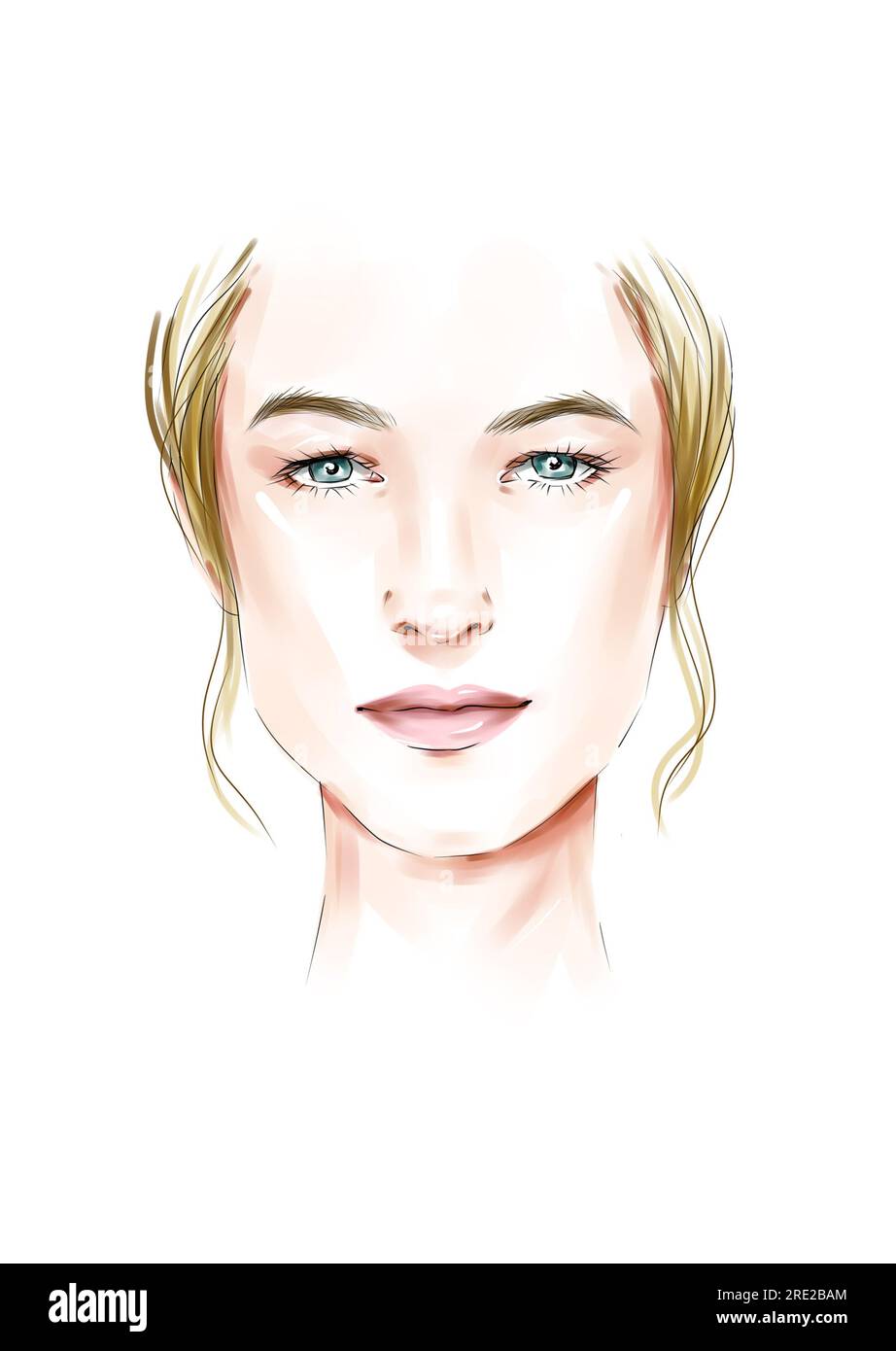 alamy

Image ID: 2RE2BAM
www.alamy.com