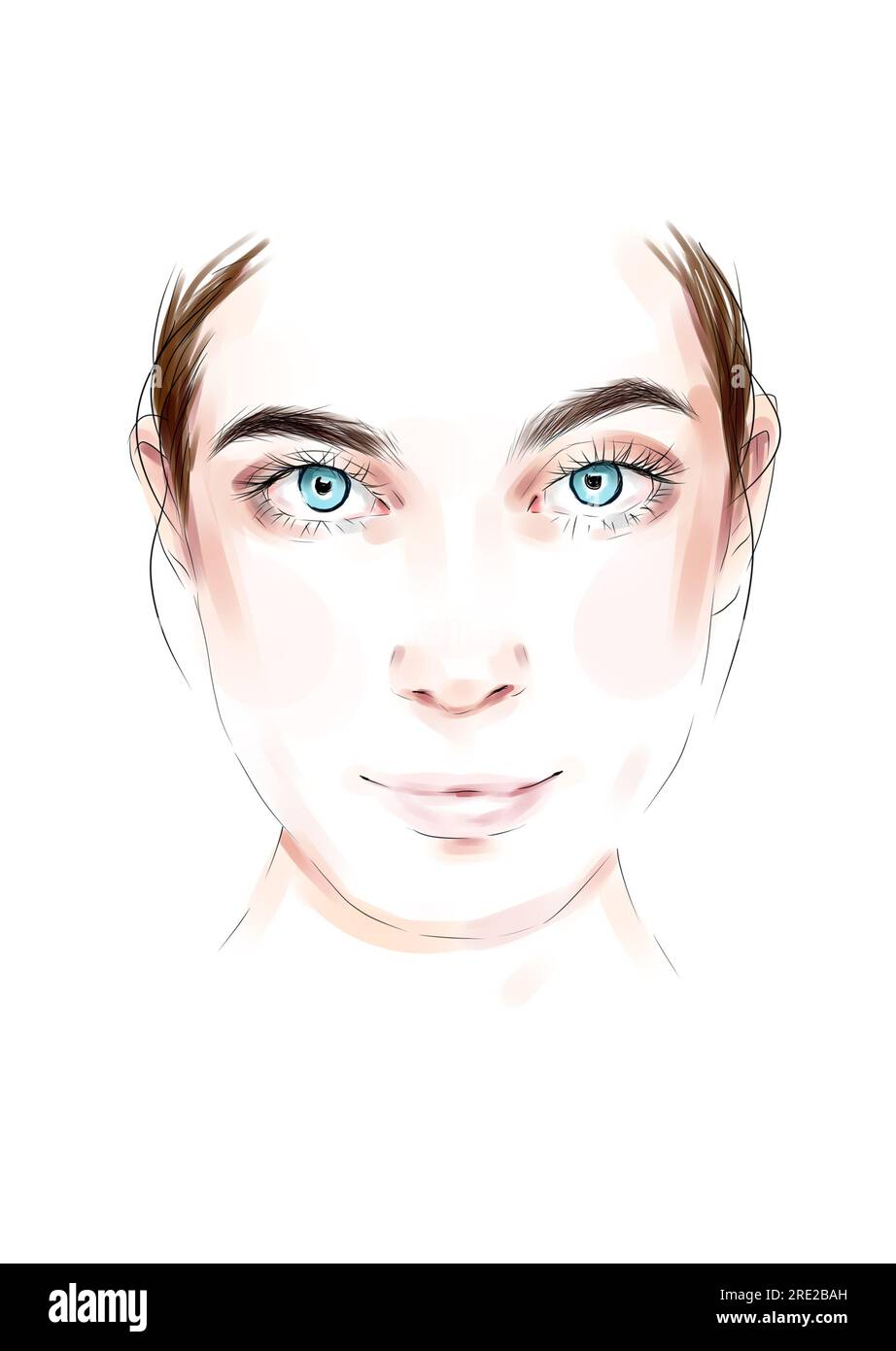 alamy

Image ID: 2RE2BAH
www.alamy.com