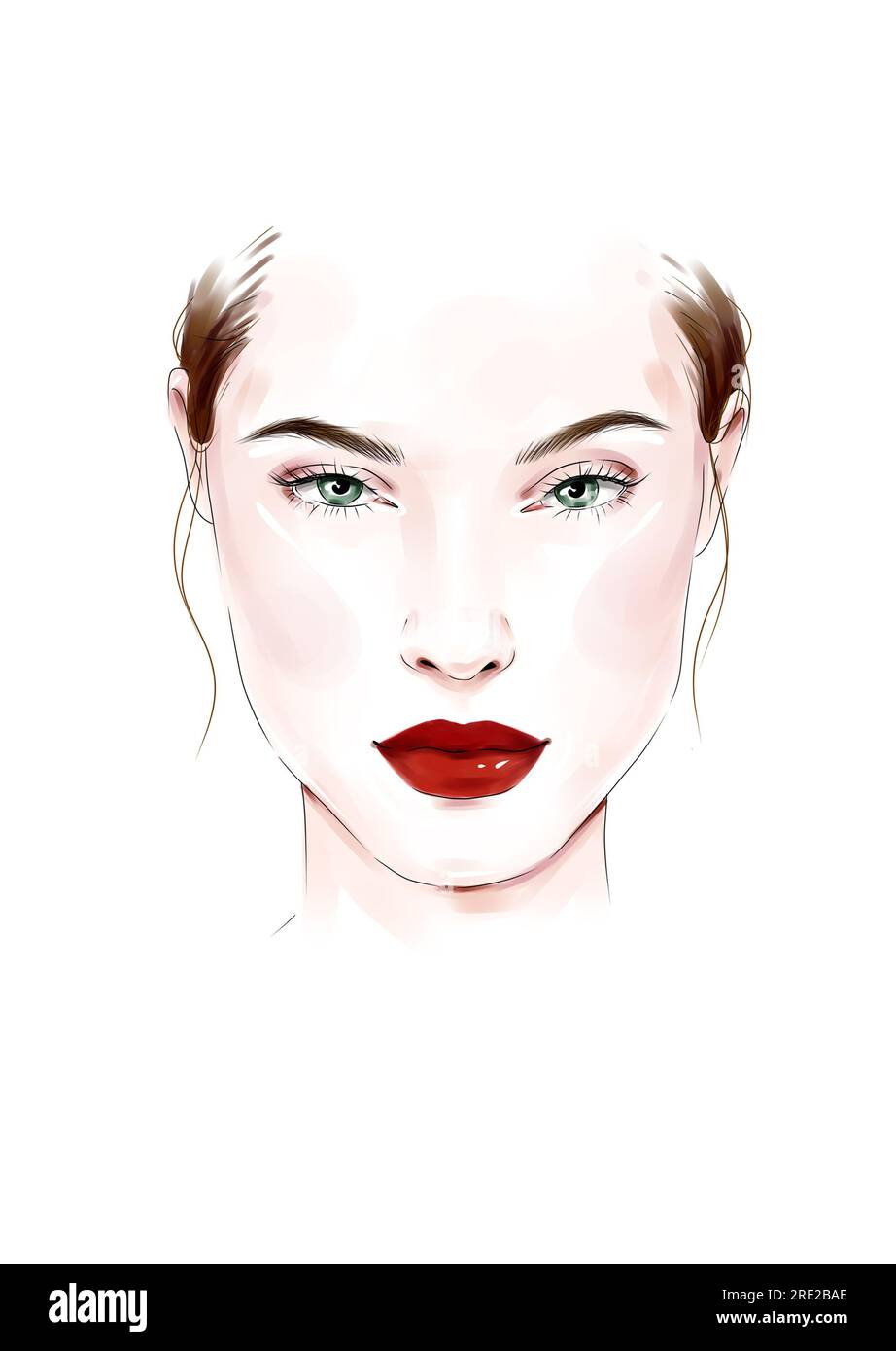 alamy

Image ID: 2RE2BAE
www.alamy.com