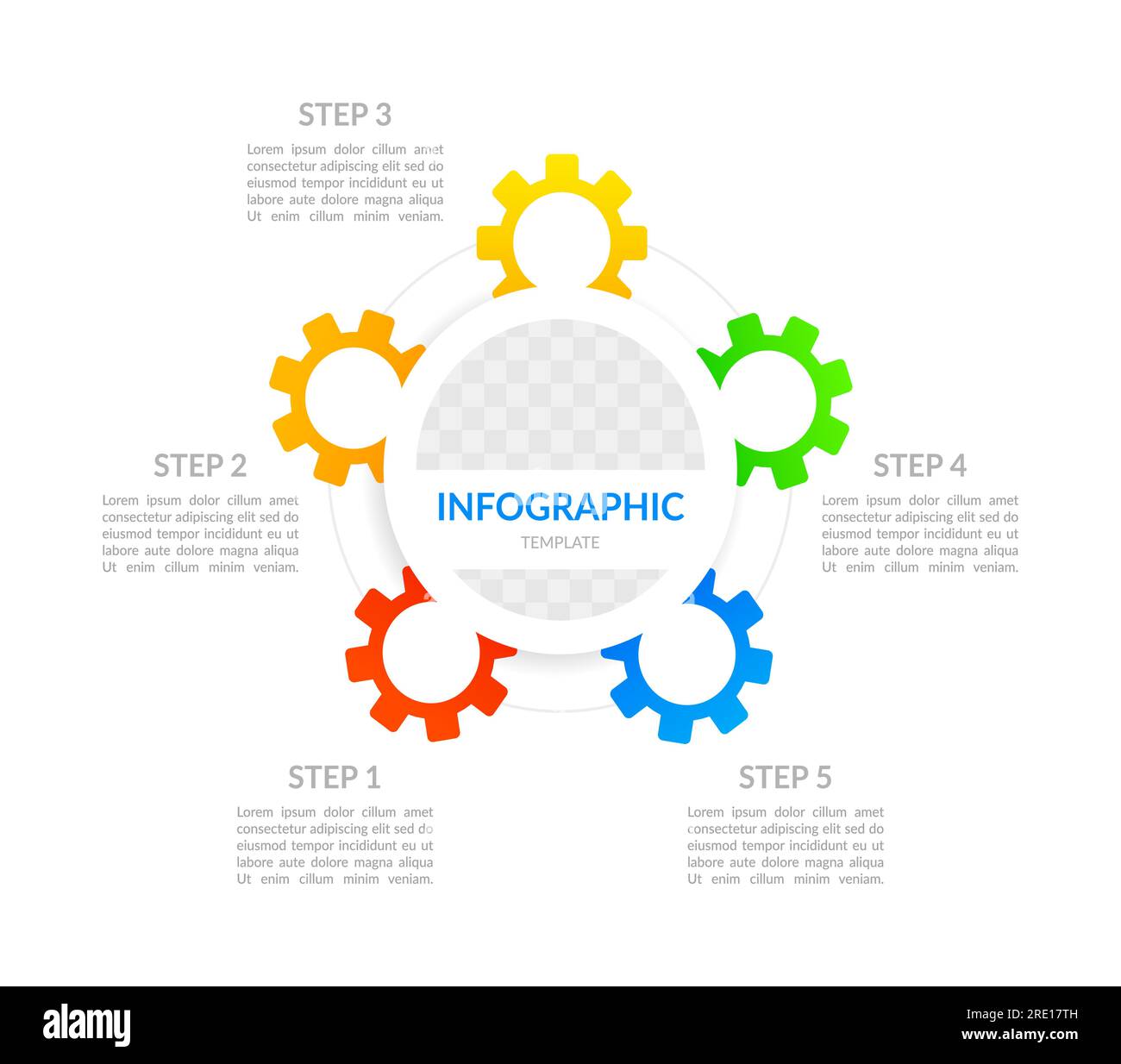 STEP 3

Lorem ipsum dolor cillum amet consectetur adipiscing elit sed do eiusmod tempor incididunt eu ut labore aute dolore magna aliqua Ut enim cillum minim veniam.

STEP 2

Lorem ipsum dolor cillum amet consectetur adipiscing elit sed do eiusmod tempor incididunt eu ut labore aute dolore magna aliqua Ut enim cillum minim veniam.

INFOGRAPHIC

TEMPLATE

STEP 4

Lorem ipsum dolor cillum amet consectetur adipiscing elit sed do eiusmod tempor incididunt eu ut labore aute dolore magna aliqua Ut enim cillum minim veniam.

STEP 1

Lorem ipsum dolor cillum amet consectetur adipiscing elit sed do eiusmod tempor incididunt eu ut labore aute dolore magna aliqua Ut enim cillum minim veniam.

STEP 5

Lorem ipsum dolor cillum amet consectetur adipiscing elit sed do eiusmod tempor incididunt eu ut labore aute dolore magna aliqua Ut enim cillum minim veniam.

alamy

Image ID: 2RE17TH
www.alamy.com