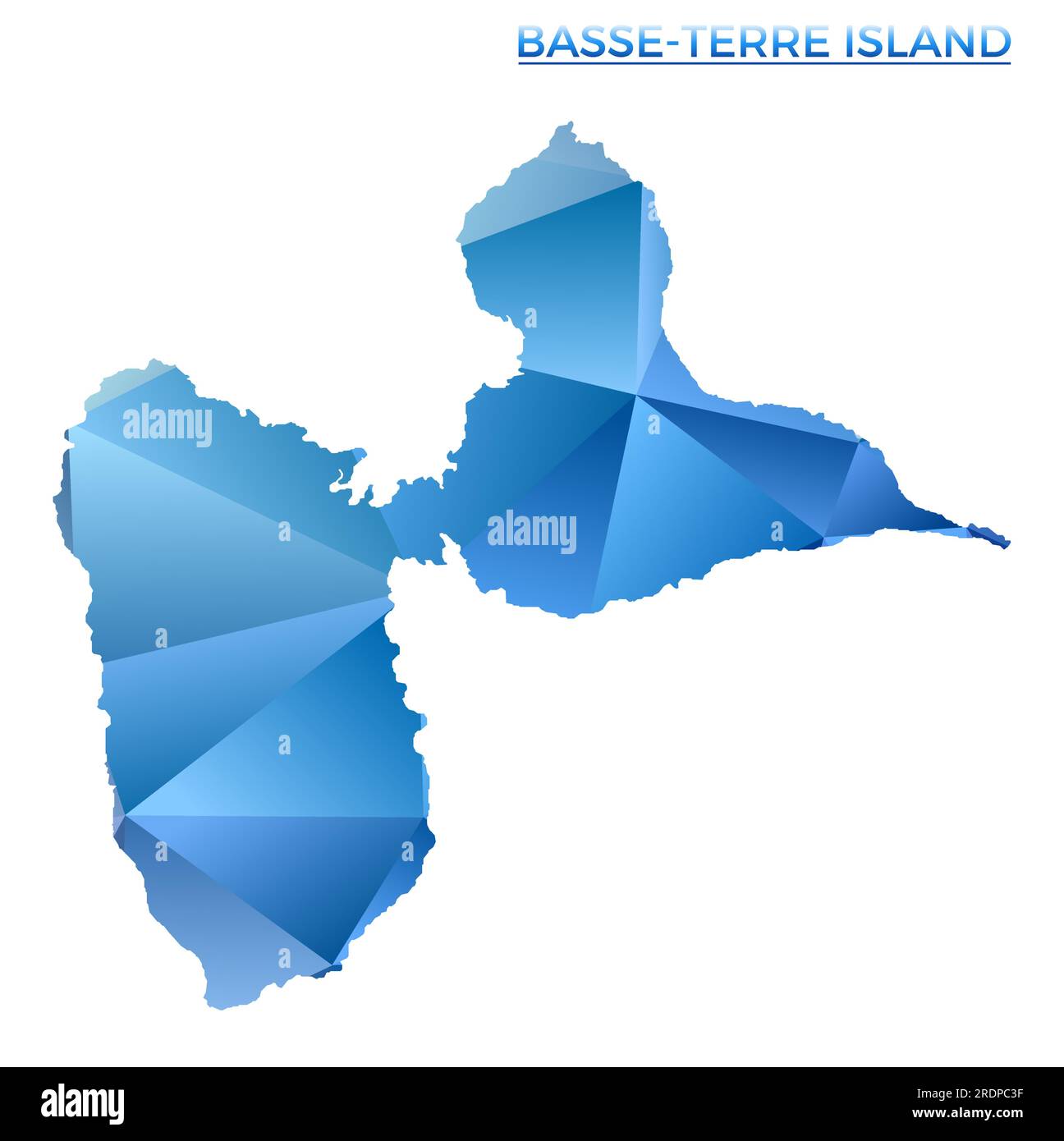 BASSE-TERRE ISLAND

alamy

alamy

alamy

Image ID: 2RDPC3F
www.alamy.com