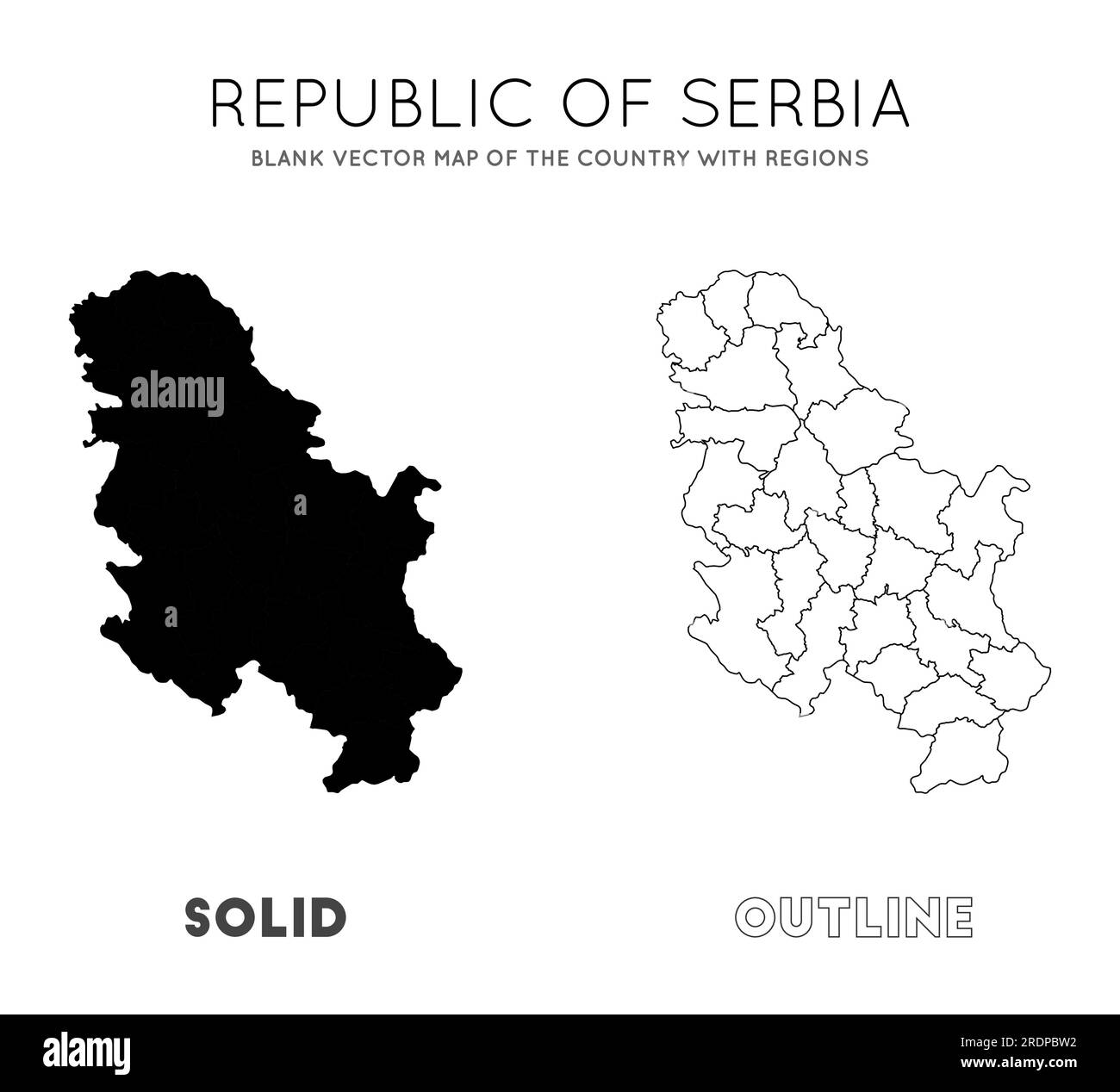 REPUBLIC OF SERBIA

BLANK VECTOR MAP OF THE COUNTRY WITH REGIONS

alamy

a

a

SOLID

OUTLINE

alamy

Image ID: 2RDPBW2
www.alamy.com