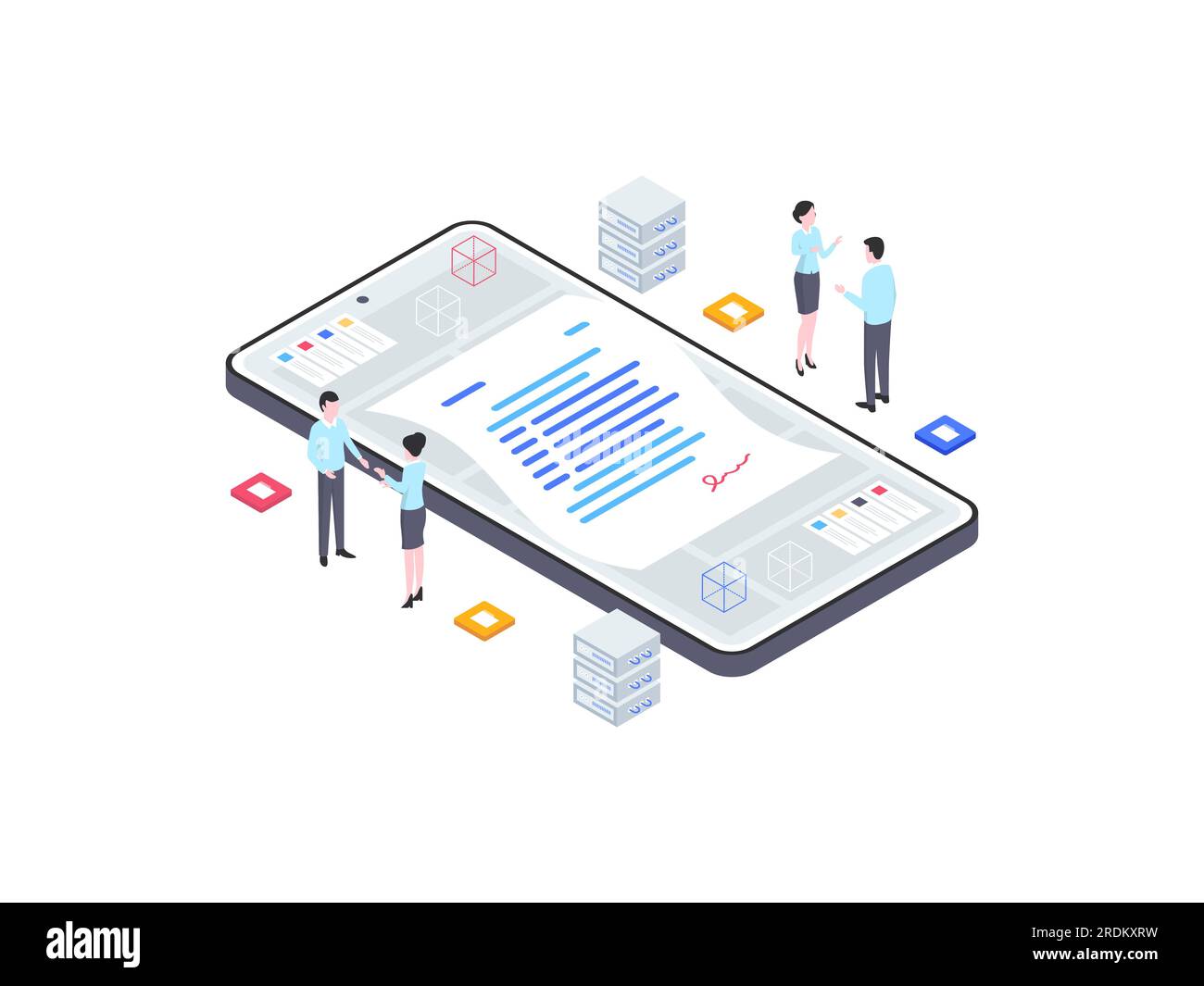 alamy

Image ID: 2RDKXRW
www.alamy.com