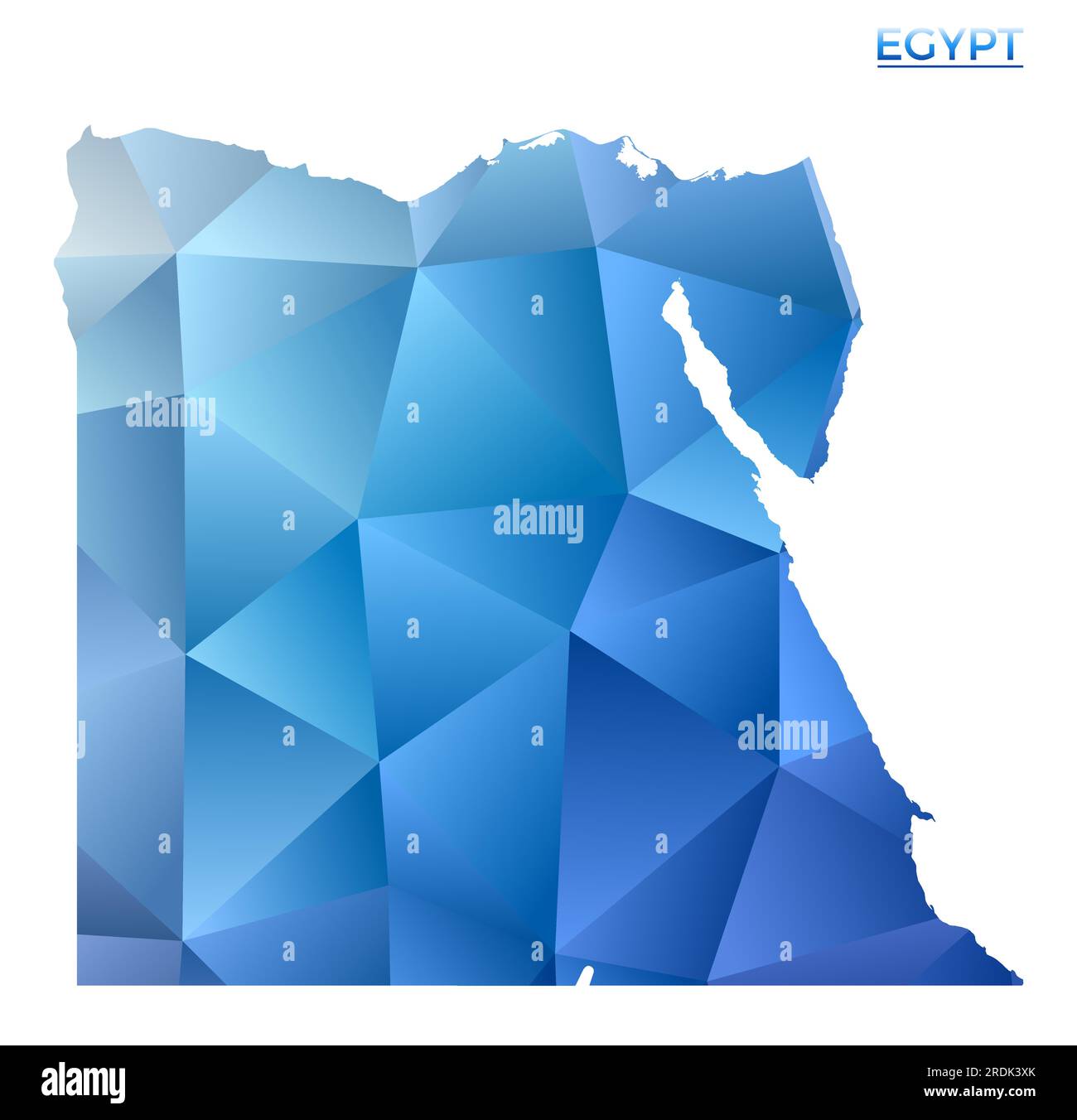 EGYPT

alamy

alamy

alamy

alamy

Image ID: 2RDK3XK
www.alamy.com