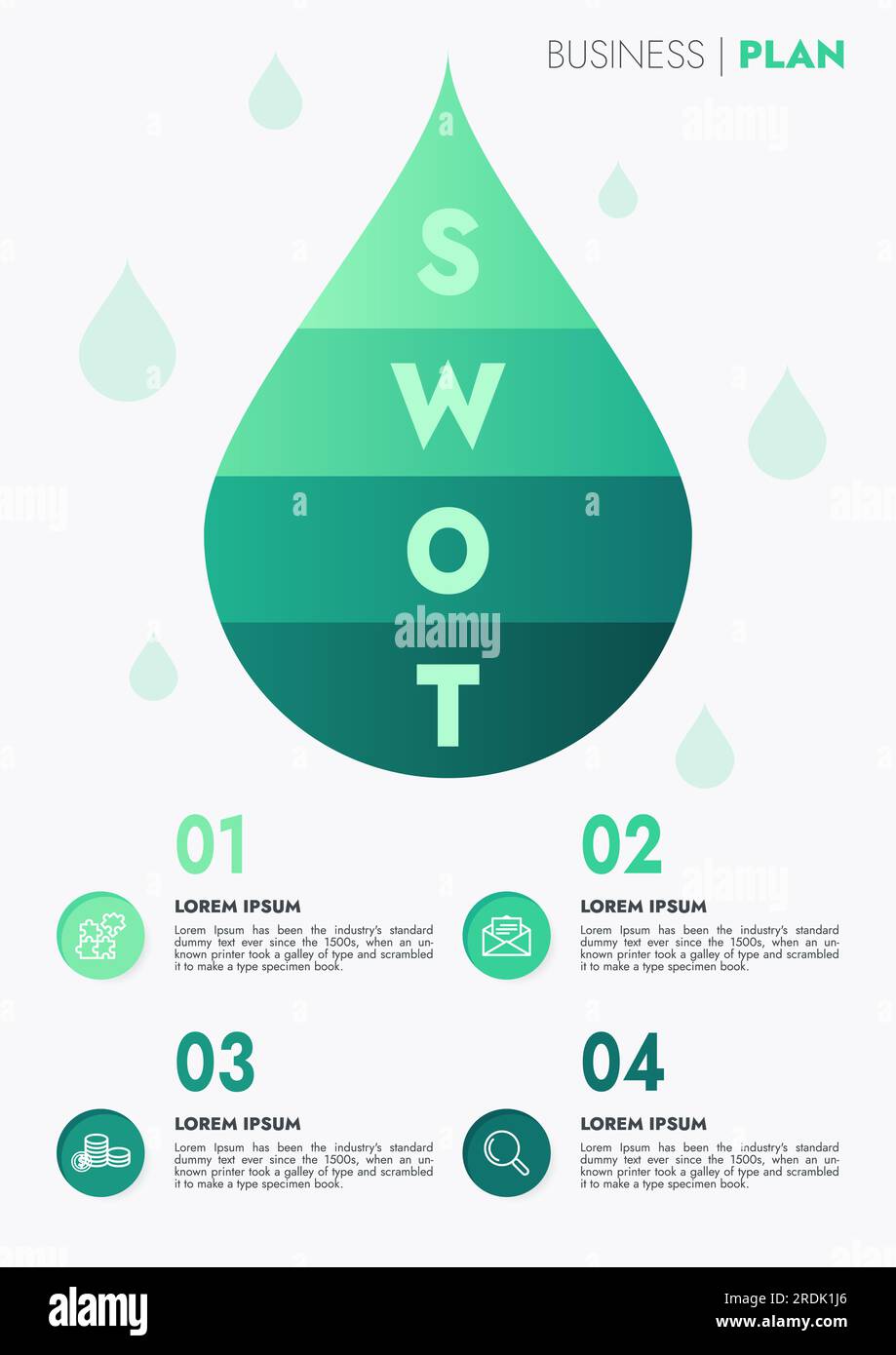 BUSINESS | PLAN

S
W
O
alamy
T

01

LOREM IPSUM

Lorem Ipsum has been the industry's standard dummy text ever since the 1500s, when an unknown printer took a galley of type and scrambled it to make a type specimen book.

02

LOREM IPSUM

Lorem Ipsum has been the industry's standard dummy text ever since the 1500s, when an unknown printer took a galley of type and scrambled it to make a type specimen book.

03

LOREM IPSUM

Lorem Ipsum has been the industry's standard dummy text ever since the 1500s, when an unknown printer took a galley of type and scrambled it to make a type specimen book.

04

LOREM IPSUM

Lorem Ipsum has been the industry's standard dummy text ever since the 1500s, when an unknown printer took a galley of type and scrambled it to make a type specimen book.

alamy

Image ID: 2RDK1J6
www.alamy.com