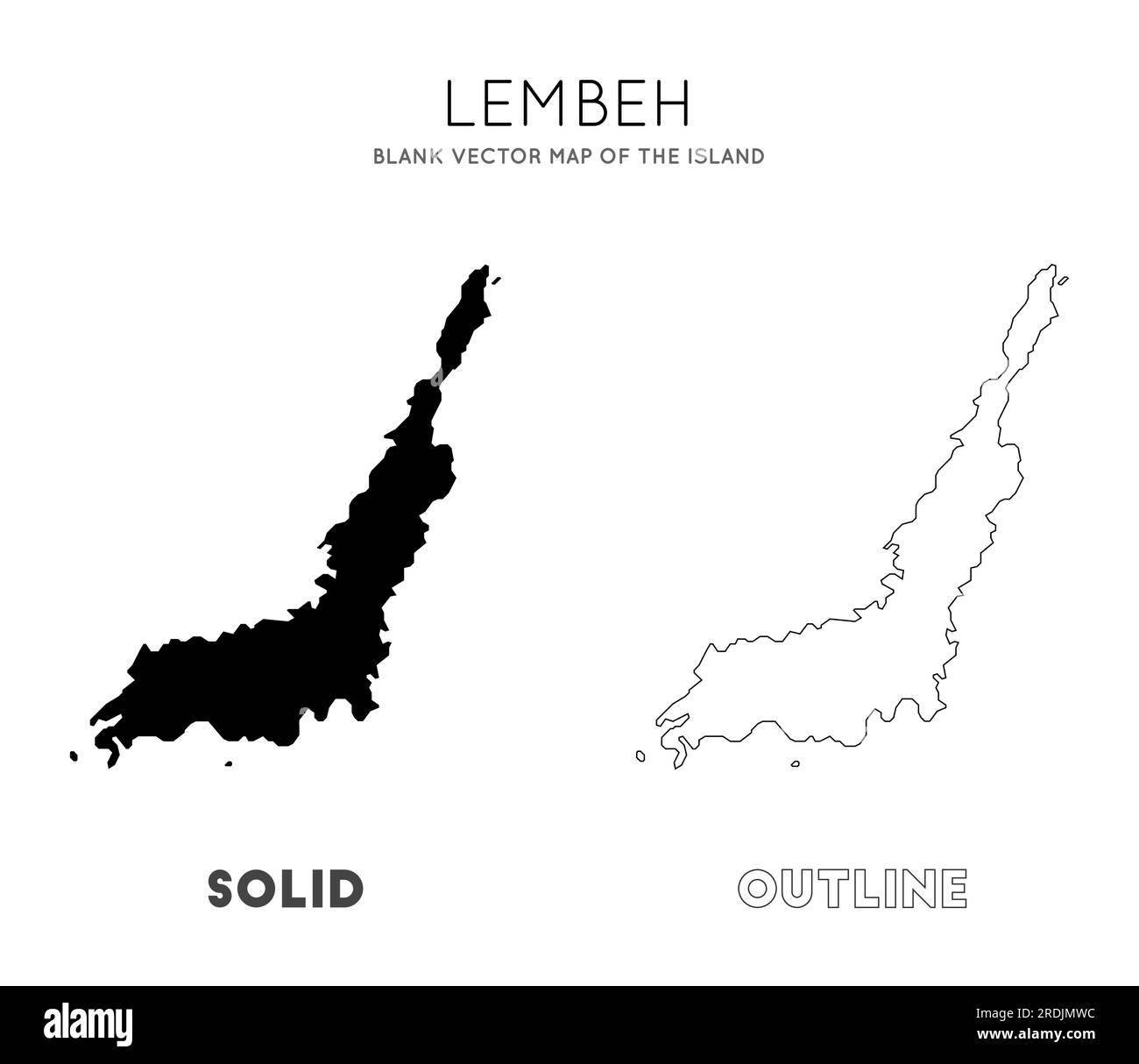 LEMBEH

BLANK VECTOR MAP OF THE ISLAND

SOLID

OUTLINE

alamy

Image ID: 2RDJMWC
www.alamy.com