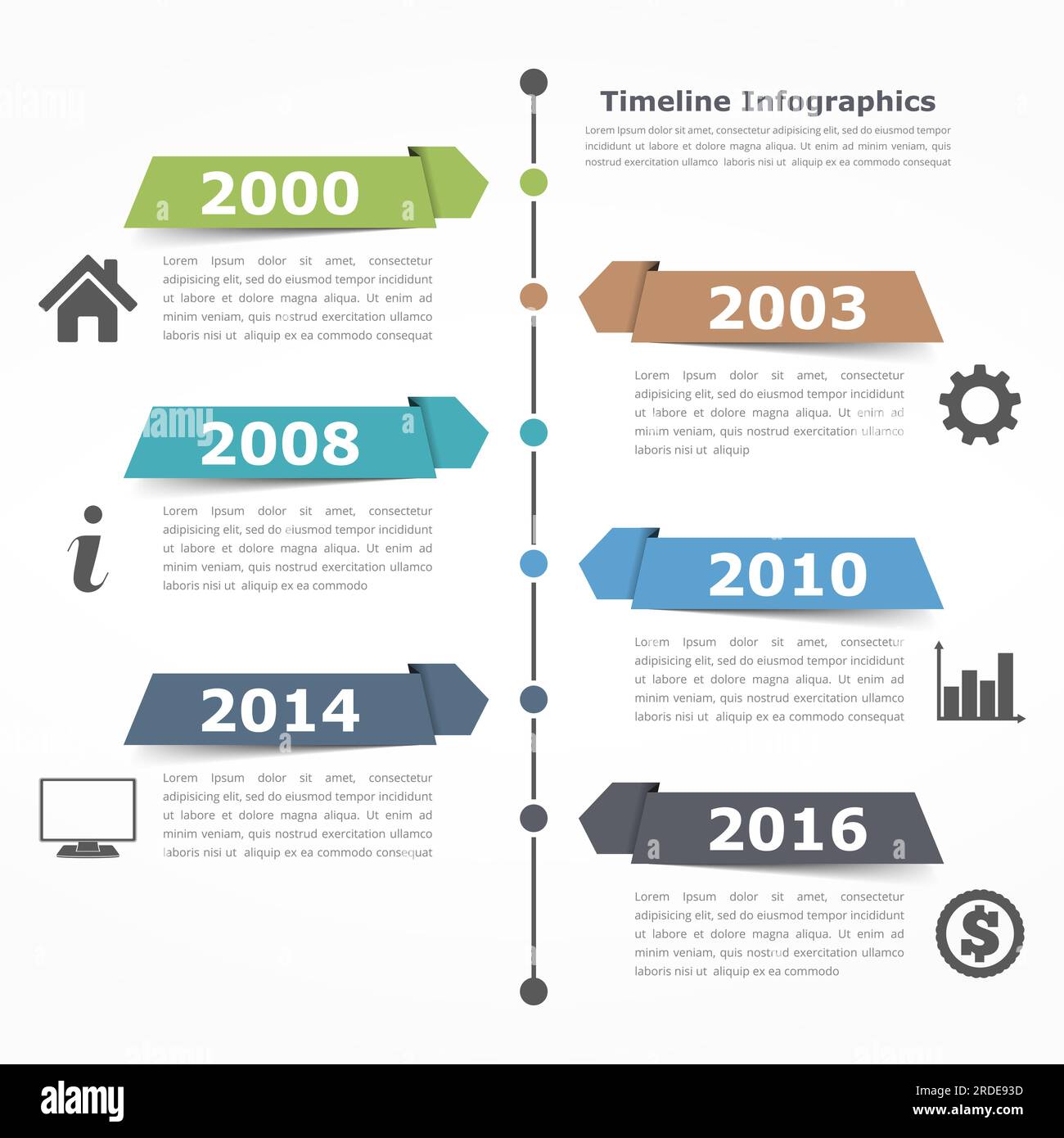 Timeline Infographics

Lorem Ipsum dolor sit amet, consectetur adipisicing elit, sed do eiusmod tempor incididunt ut labore et dolore magna aliqua. Ut enim ad minim veniam, quis nostrud exercitation ullamco laboris nisi ut aliquip ex ea commodo consequat

2000

Lorem Ipsum dolor sit amet, consectetur adipisicing elit, sed do eiusmod tempor incididunt ut labore et dolore magna aliqua. Ut enim ad minim veniam, quis nostrud exercitation ullamco laboris nisi ut aliquip ex ea commodo consequat

2003

Lorem Ipsum dolor sit amet, consectetur adipisicing elit, sed do eiusmod tempor incididunt ut labore et dolore magna aliqua. Ut enim ad minim veniam, quis nostrud exercitation ullamco laboris nisi ut aliquip

2008

Lorem Ipsum dolor sit amet, consectetur adipisicing elit, sed do eiusmod tempor incididunt ut labore et dolore magna aliqua. Ut enim ad minim veniam, quis nostrud exercitation ullamco laboris nisi ut aliquip ex ea commodo

2010

Lorem Ipsum dolor sit amet, consectetur adipisicing elit, sed do eiusmod tempor incididunt ut labore et dolore magna aliqua. Ut enim ad minim veniam, quis nostrud exercitation ullamco laboris nisi ut aliquip ex ea commodo consequat

2014

Lorem Ipsum dolor sit amet, consectetur adipisicing elit, sed do eiusmod tempor incididunt ut labore et dolore magna aliqua. Ut enim ad minim veniam, quis nostrud exercitation ullamco laboris nisi ut aliquip ex ea commodo consequat

2016

Lorem Ipsum dolor sit amet, consectetur adipisicing elit, sed do eiusmod tempor incididunt ut labore et dolore magna aliqua. Ut enim ad minim veniam, quis nostrud exercitation ullamco laboris nisi ut aliquip ex ea commodo

alamy

Image ID: 2RDE93D
www.alamy.com