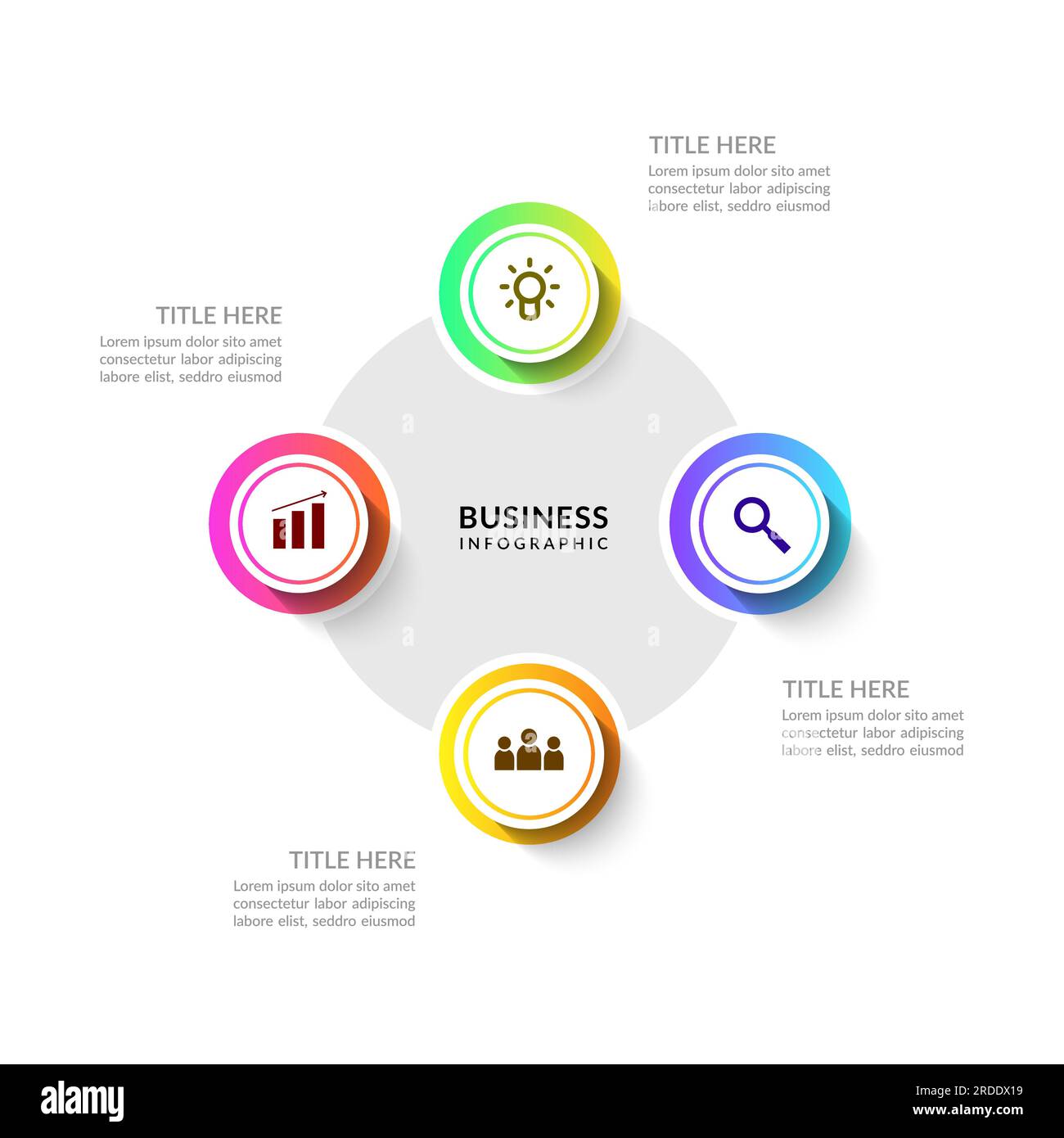 TITLE HERE
Lorem ipsum dolor sito amet consectetur labor adipiscing labore elist, seddro eiusmod

TITLE HERE
Lorem ipsum dolor sito amet consectetur labor adipiscing labore elist, seddro eiusmod

BUSINESS
INFOGRAPHIC

TITLE HERE
Lorem ipsum dolor sito amet consectetur labor adipiscing labore elist, seddro eiusmod

TITLE HERE
Lorem ipsum dolor sito amet consectetur labor adipiscing labore elist, seddro eiusmod

alamy

Image ID: 2RDDX19
www.alamy.com