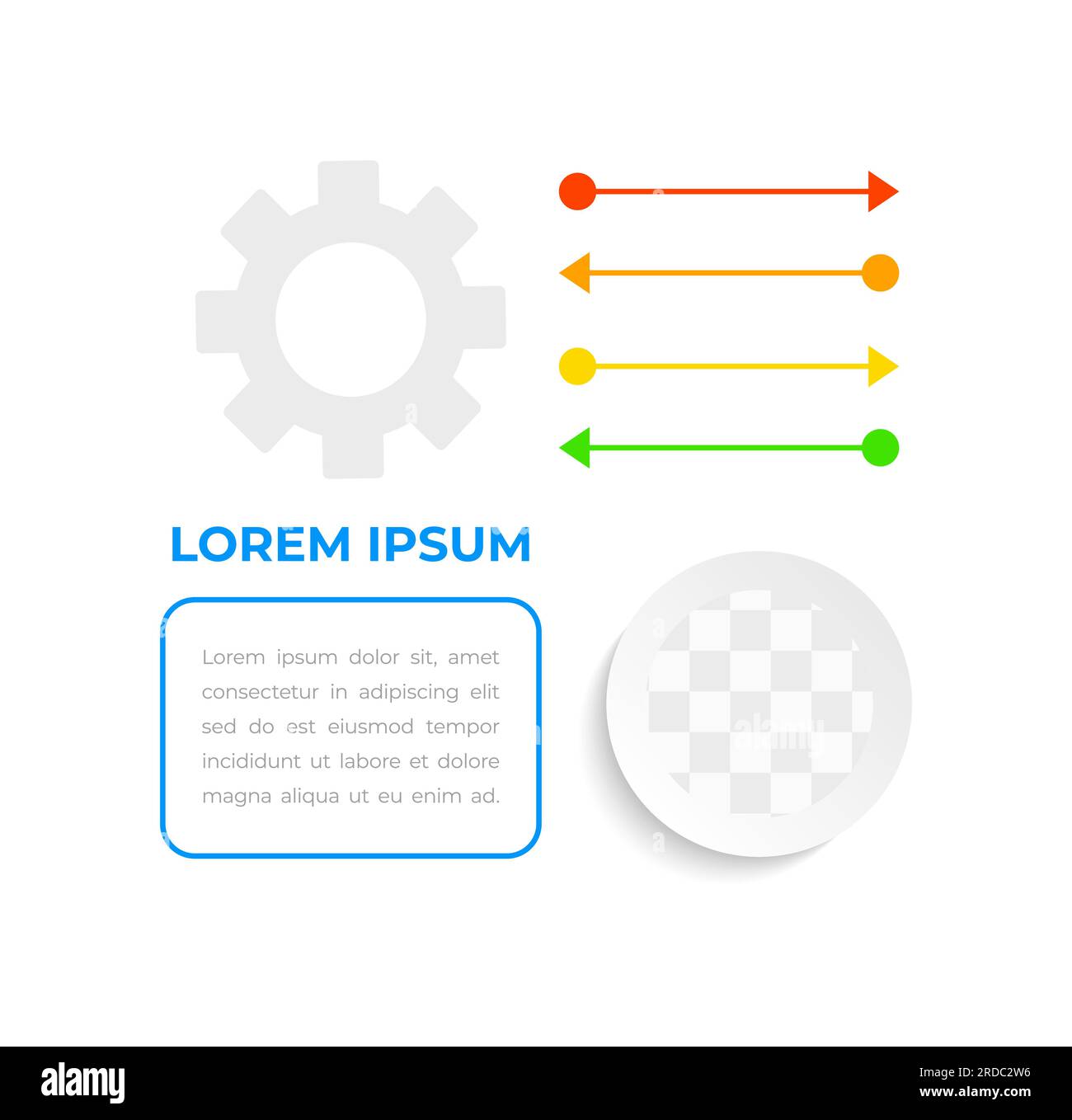 LOREM IPSUM

Lorem ipsum dolor sit, amet consectetur in adipiscing elit sed do est eiusmod tempor incididunt ut labore et dolore magna aliqua ut eu enim ad.

alamy

alamy

Image ID: 2RDC2W6
www.alamy.com