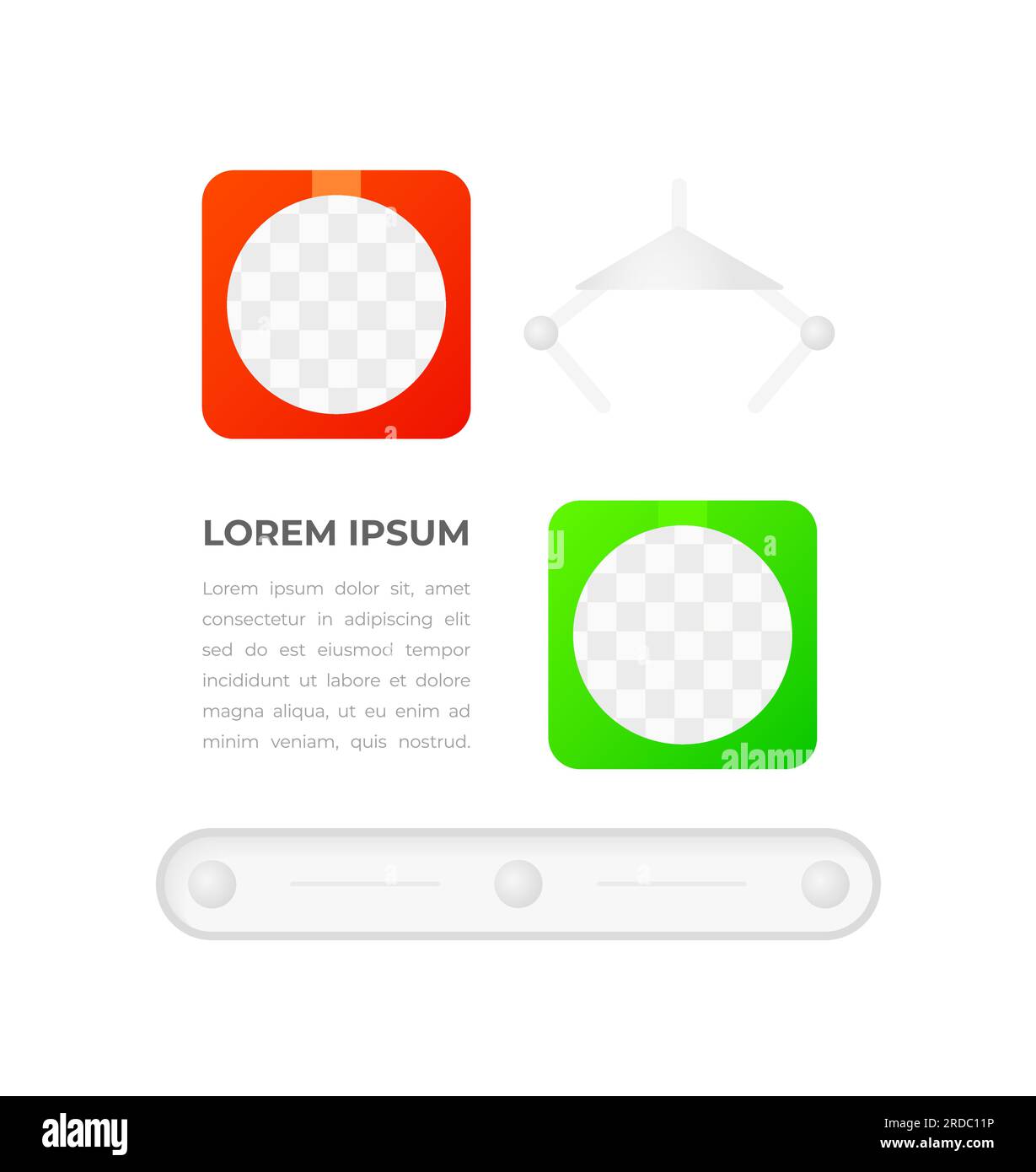 LOREM IPSUM

Lorem ipsum dolor sit, amet consectetur in adipiscing elit sed do est eiusmod tempor incididunt ut labore et dolore magna aliqua, ut eu enim ad minim veniam, quis nostrud.

alamy

alamy

Image ID: 2RDC11P
www.alamy.com