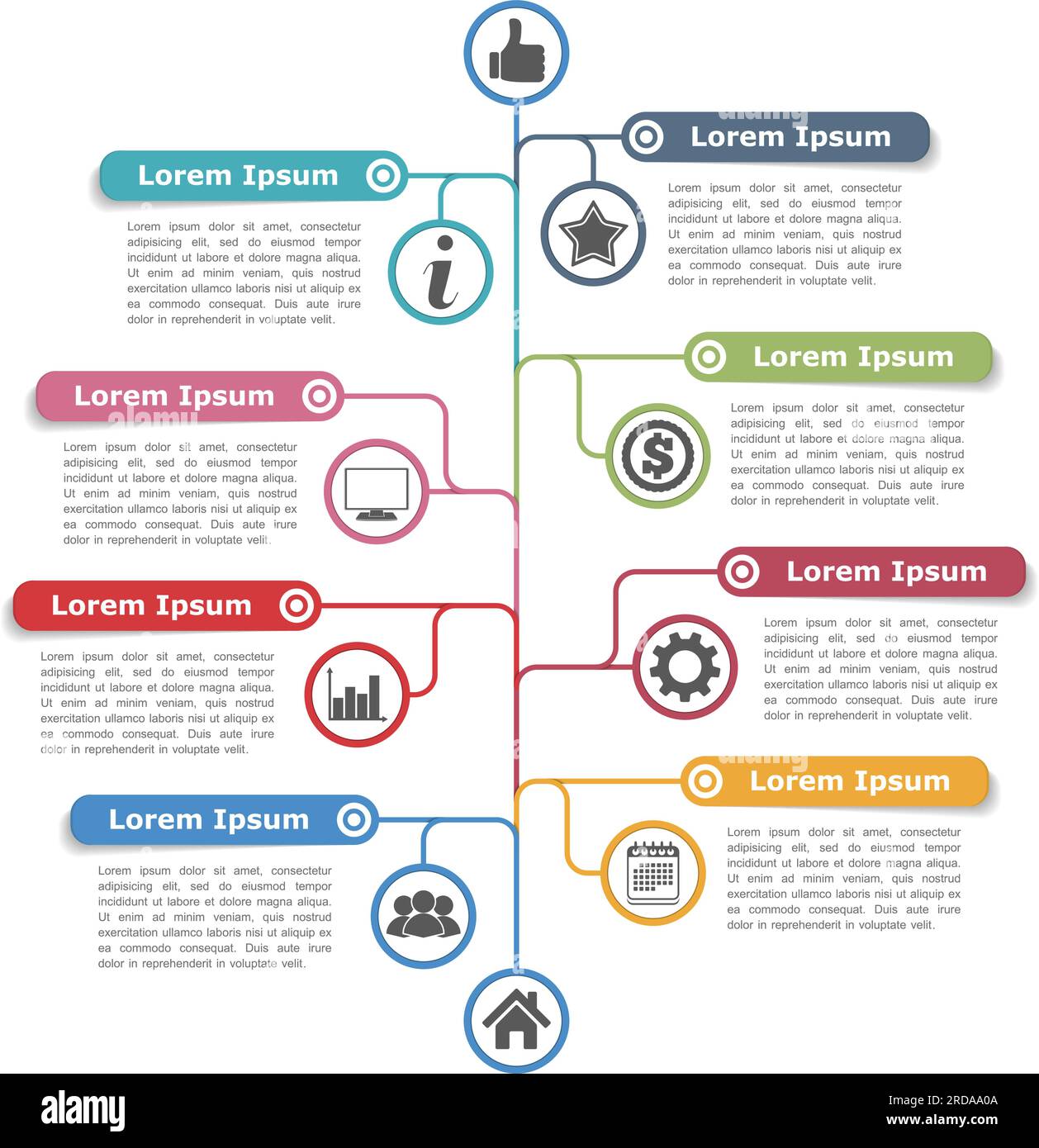 Lorem Ipsum

Lorem ipsum dolor sit amet, consectetur adipisicing elit, sed do eiusmod tempor incididunt ut labore et dolore magna aliqua. Ut enim ad minim veniam, quis nostrud exercitation ullamco laboris nisi ut aliquip ex ea commodo consequat. Duis aute irure dolor in reprehenderit in voluptate velit.

Lorem Ipsum

Lorem ipsum dolor sit amet, consectetur adipisicing elit, sed do eiusmod tempor incididunt ut labore et dolore magna aliqua. Ut enim ad minim veniam, quis nostrud exercitation ullamco laboris nisi ut aliquip ex ea commodo consequat. Duis aute irure dolor in reprehenderit in voluptate velit.

Lorem Ipsum

Lorem ipsum dolor sit amet, consectetur adipisicing elit, sed do eiusmod tempor incididunt ut labore et dolore magna aliqua. Ut enim ad minim veniam, quis nostrud exercitation ullamco laboris nisi ut aliquip ex ea commodo consequat. Duis aute irure dolor in reprehenderit in voluptate velit.

Lorem Ipsum

Lorem ipsum dolor sit amet, consectetur adipisicing elit, sed do eiusmod tempor incididunt ut labore et dolore magna aliqua. Ut enim ad minim veniam, quis nostrud exercitation ullamco laboris nisi ut aliquip ex ea commodo consequat. Duis aute irure dolor in reprehenderit in voluptate velit.

Lorem Ipsum

Lorem ipsum dolor sit amet, consectetur adipisicing elit, sed do eiusmod tempor incididunt ut labore et dolore magna aliqua. Ut enim ad minim veniam, quis nostrud exercitation ullamco laboris nisi ut aliquip ex ea commodo consequat. Duis aute irure dolor in reprehenderit in voluptate velit.

Lorem Ipsum

Lorem ipsum dolor sit amet, consectetur adipisicing elit, sed do eiusmod tempor incididunt ut labore et dolore magna aliqua. Ut enim ad minim veniam, quis nostrud exercitation ullamco laboris nisi ut aliquip ex ea commodo consequat. Duis aute irure dolor in reprehenderit in voluptate velit.

Lorem Ipsum

Lorem ipsum dolor sit amet, consectetur adipisicing elit, sed do eiusmod tempor incididunt ut labore et dolore magna aliqua. Ut enim ad minim veniam, quis nostrud exercitation ullamco laboris nisi ut aliquip ex ea commodo consequat. Duis aute irure dolor in reprehenderit in voluptate velit.

Lorem Ipsum

Lorem ipsum dolor sit amet, consectetur adipisicing elit, sed do eiusmod tempor incididunt ut labore et dolore magna aliqua. Ut enim ad minim veniam, quis nostrud exercitation ullamco laboris nisi ut aliquip ex ea commodo consequat. Duis aute irure dolor in reprehenderit in voluptate velit.

alamy

Image ID: 2RDAA0A
www.alamy.com