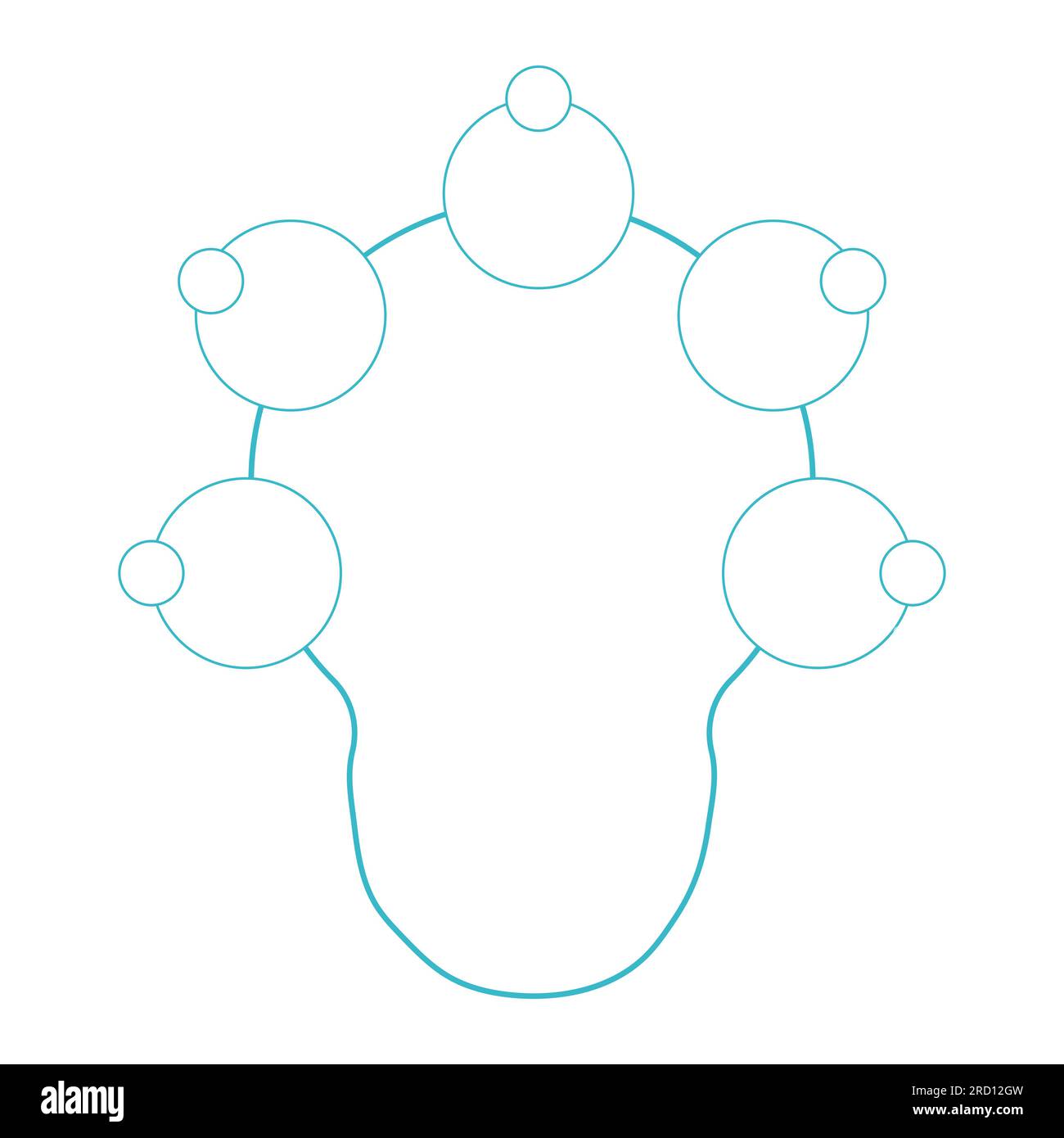 alamy

Image ID: 2RD12GW
www.alamy.com