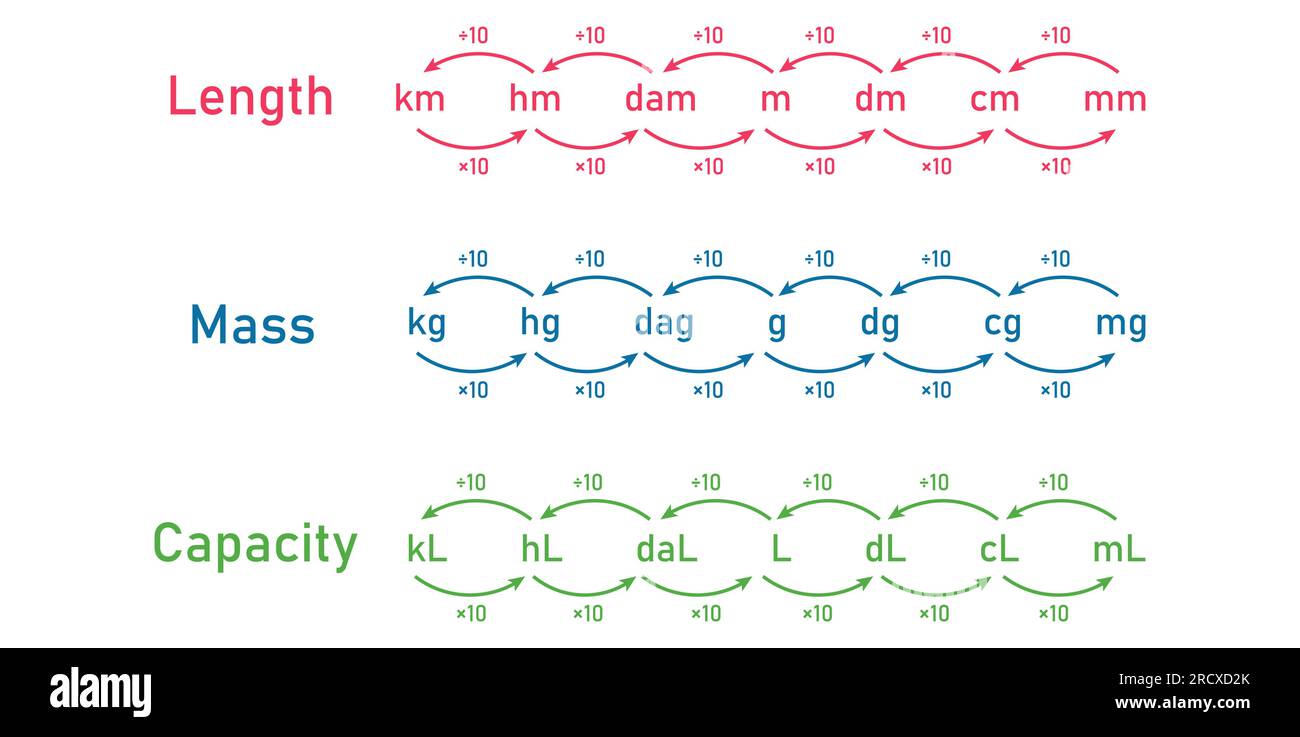 ÷10 ÷10 ÷10 ÷10 ÷10 ÷10

Length km hm dam m dm cm mm

×10 ×10 ×10 ×10 ×10 ×10

÷10 ÷10 ÷10 ÷10 ÷10 ÷10

Mass kg hg dag g dg cg mg

×10 ×10 ×10 ×10 ×10 ×10

÷10 ÷10 ÷10 ÷10 ÷10 ÷10

Capacity kL hL daL L dL cL mL

×10 ×10 ×10 ×10 ×10 ×10

alamy

Image ID: 2RCXD2K
www.alamy.com