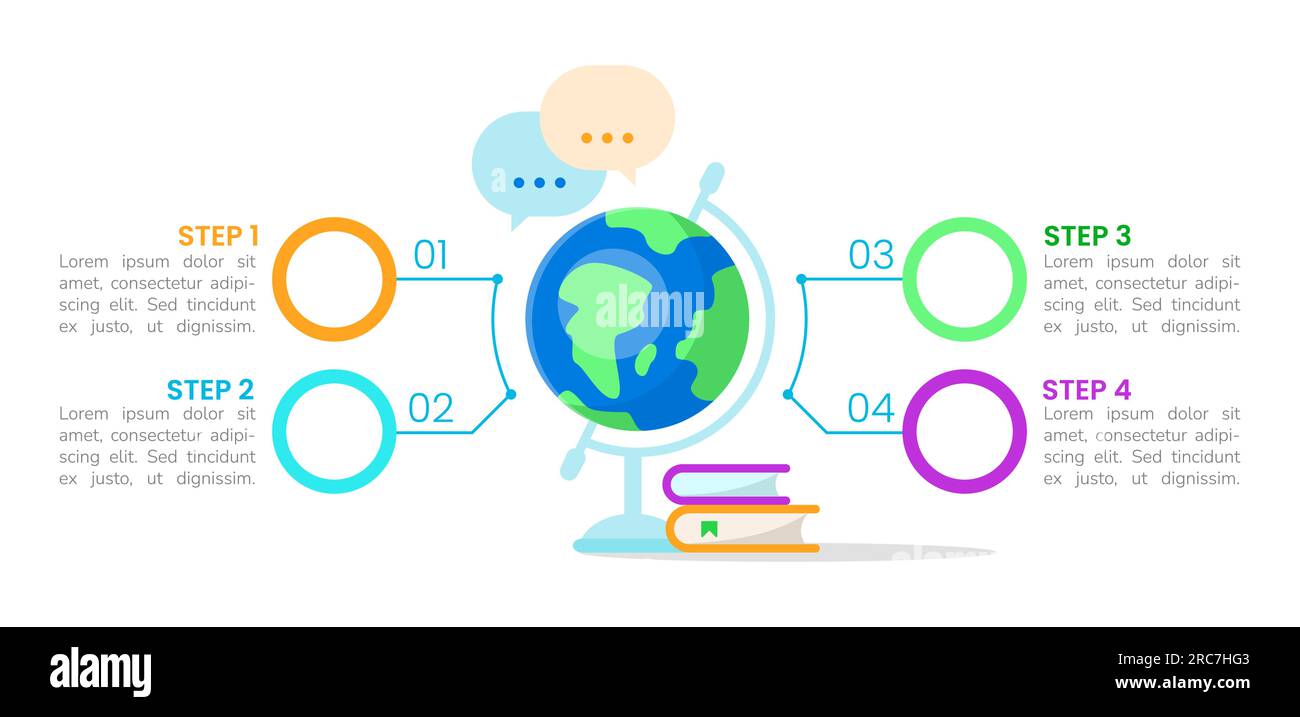 STEP 1
Lorem ipsum dolor sit amet, consectetur adipiscing elit. Sed tincidunt ex justo, ut dignissim.

01

STEP 2
Lorem ipsum dolor sit amet, consectetur adipiscing elit. Sed tincidunt ex justo, ut dignissim.

02

alamy

03

STEP 3
Lorem ipsum dolor sit amet, consectetur adipiscing elit. Sed tincidunt ex justo, ut dignissim.

04

STEP 4
Lorem ipsum dolor sit amet, consectetur adipiscing elit. Sed tincidunt ex justo, ut dignissim.

alamy

Image ID: 2RC7HG3
www.alamy.com