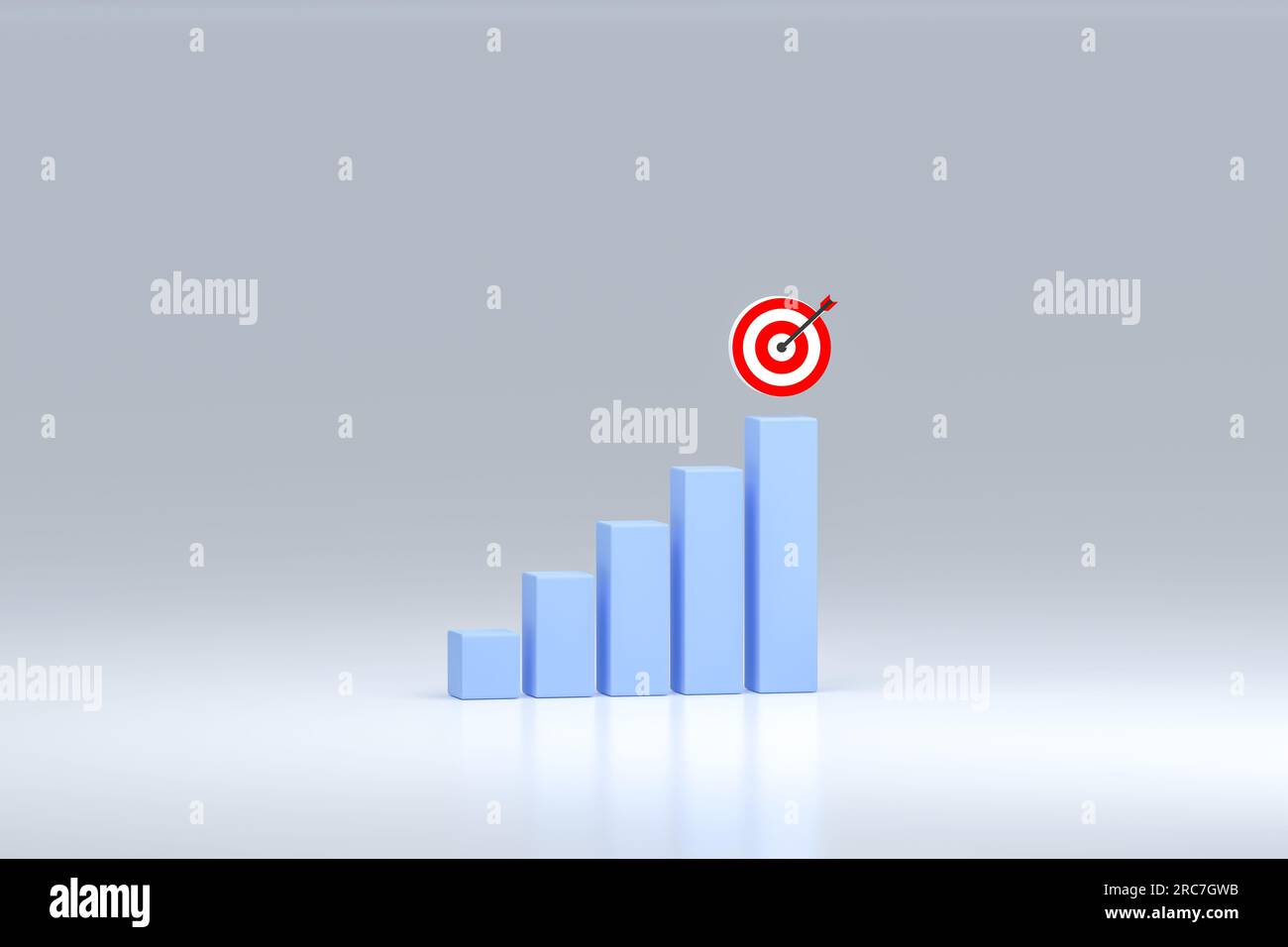 alamy

alamy

alamy

alamy

alamy

alamy

Image ID: 2RC7GWB
www.alamy.com