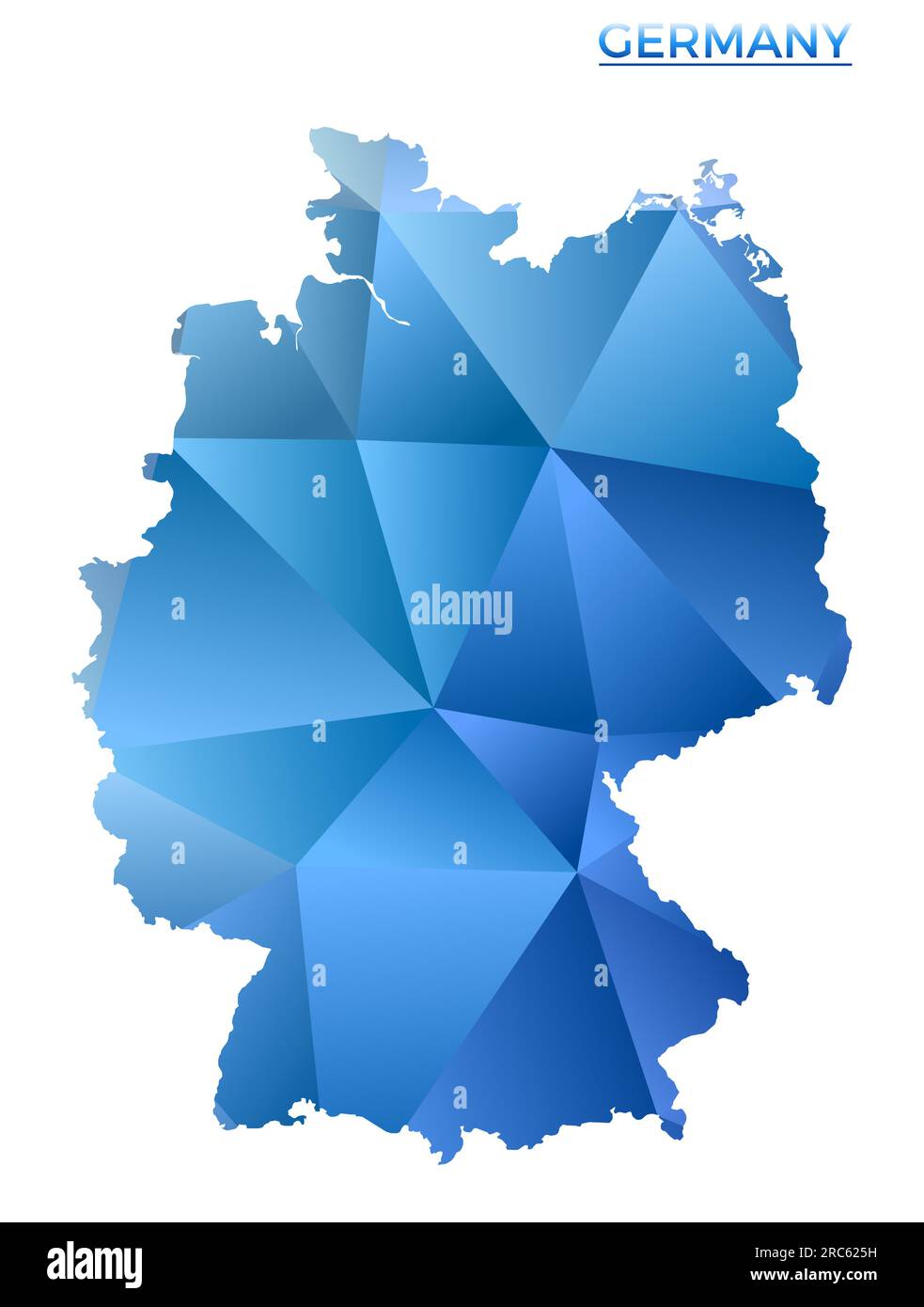 GERMANY

alamy

alamy

Image ID: 2RC625H
www.alamy.com