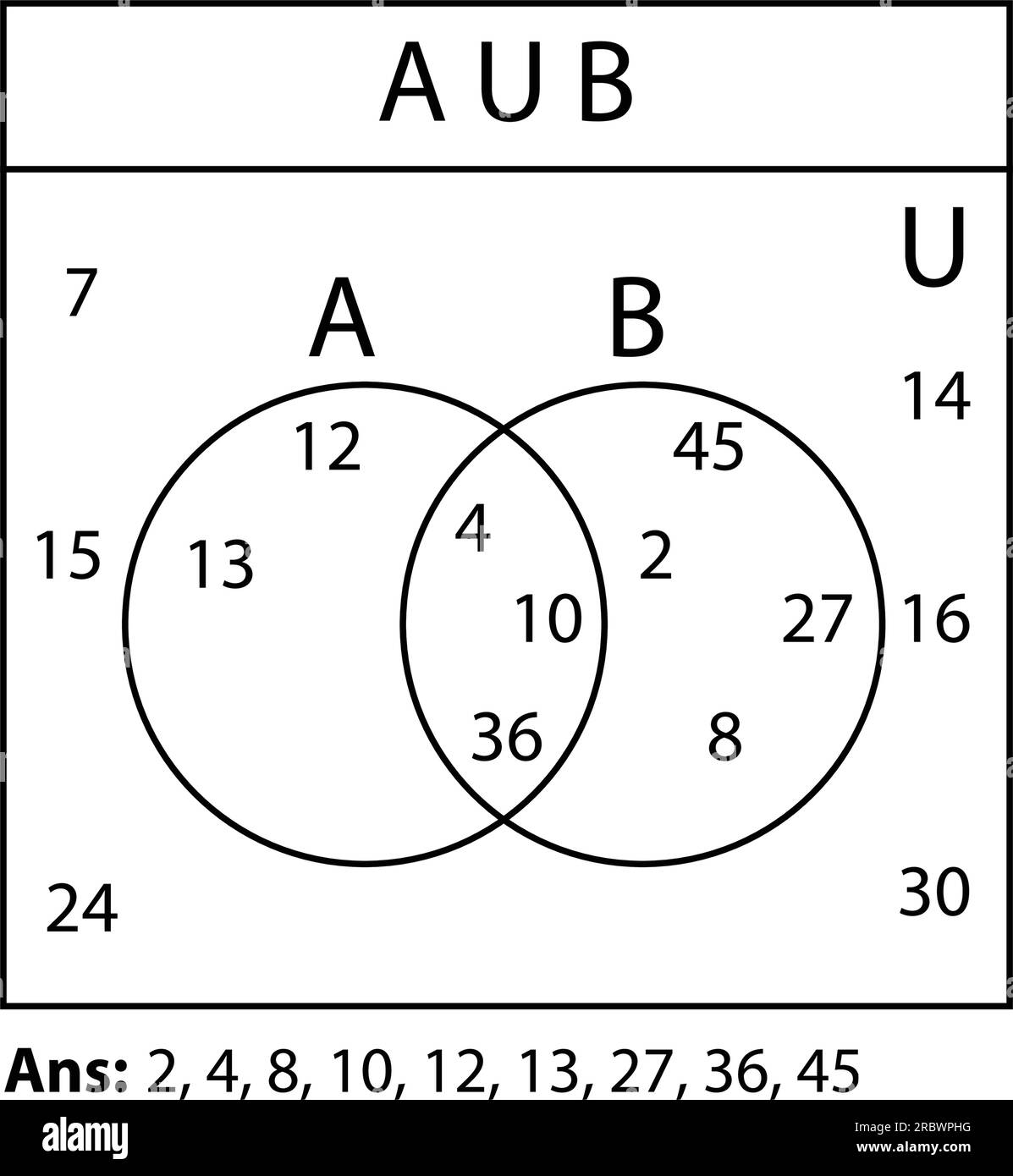 A U B

U

7

A

B

14

12

45

15

13

4

2

10

27

16

36

8

24

30

**Ans:** 2, 4, 8, 10, 12, 13, 27, 36, 45

alamy

Image ID: 2RBWPHG
www.alamy.com