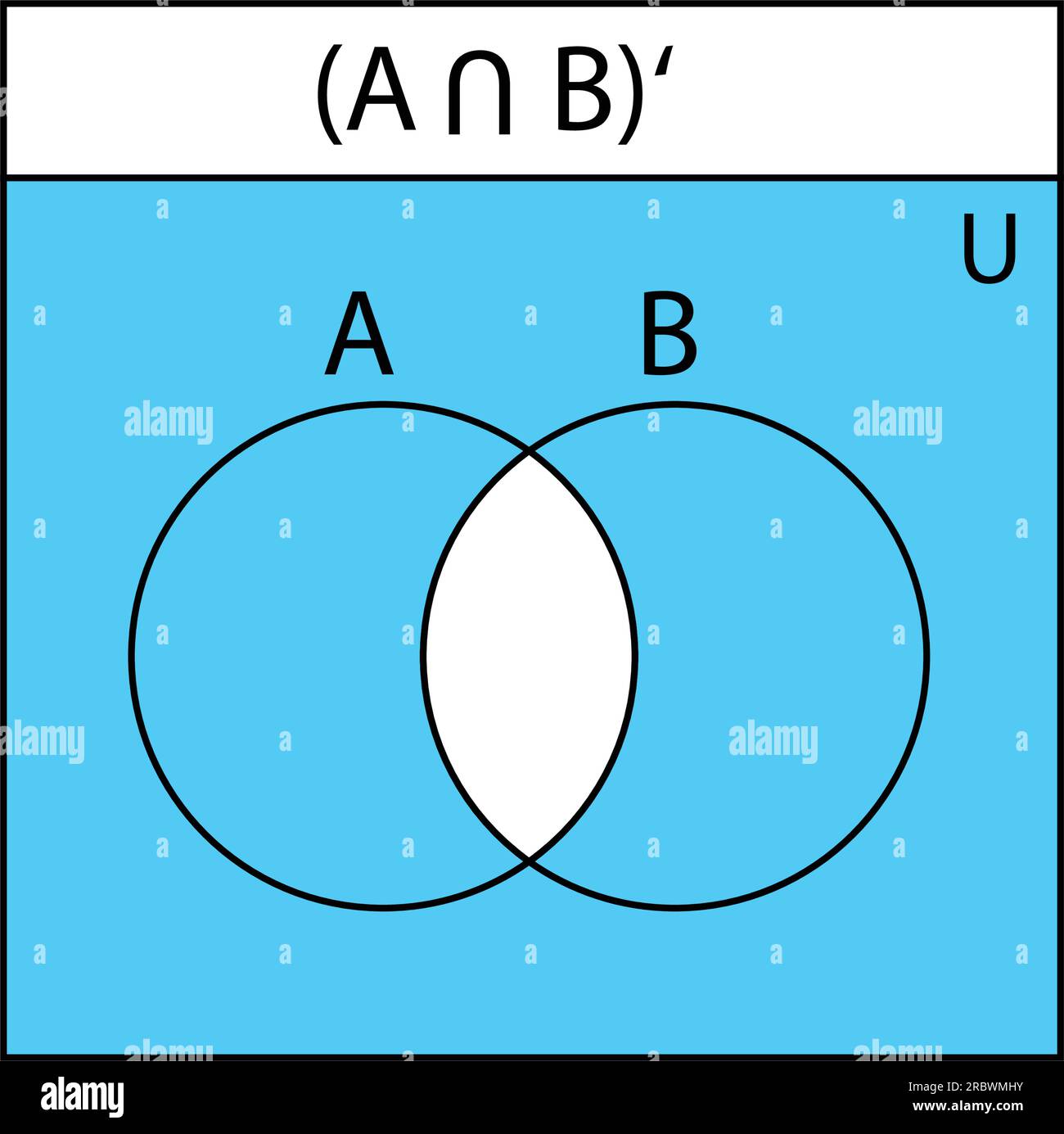 $(A \cap B)'$

U

A

B

alamy

alamy

alamy

alamy

alamy

Image ID: 2RBWMHY
www.alamy.com