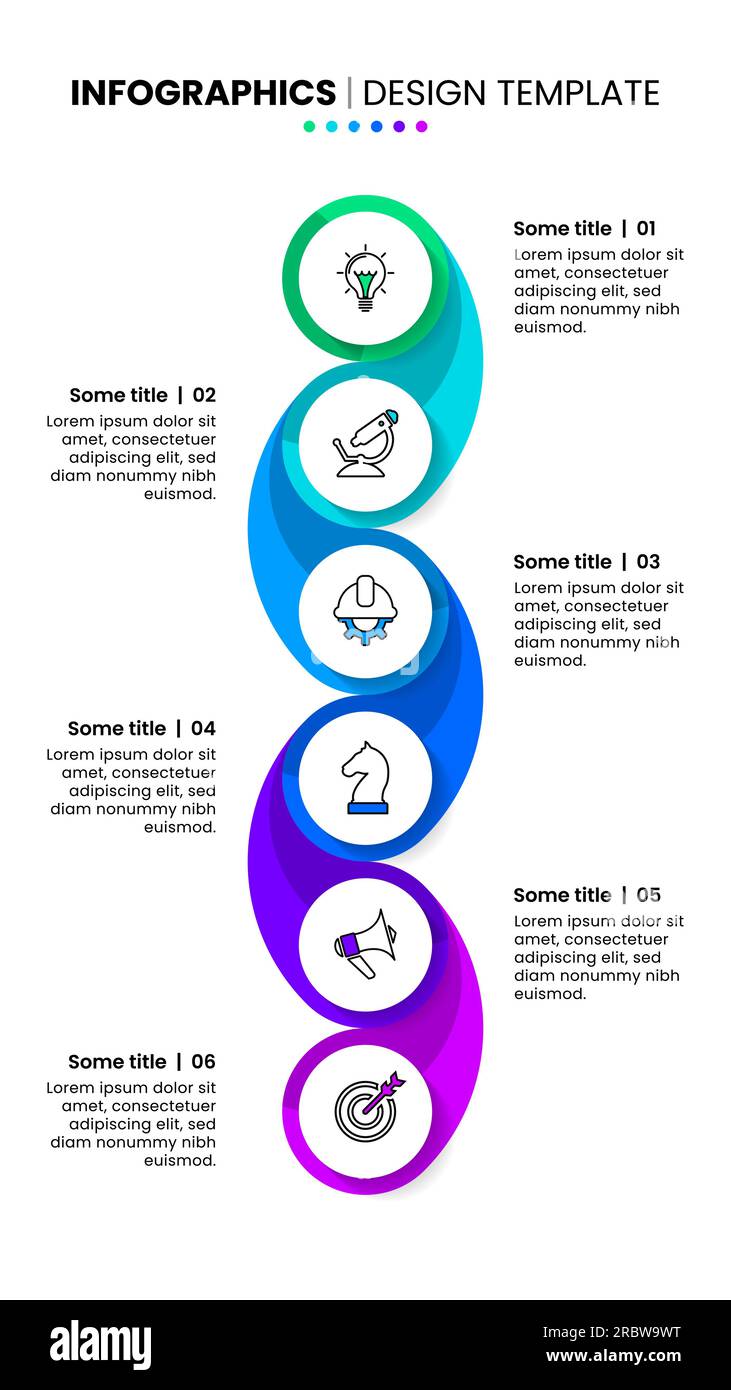 INFOGRAPHICS | DESIGN TEMPLATE

Some title | 01
Lorem ipsum dolor sit amet, consectetuer adipiscing elit, sed diam nonummy nibh euismod.

Some title | 02
Lorem ipsum dolor sit amet, consectetuer adipiscing elit, sed diam nonummy nibh euismod.

Some title | 03
Lorem ipsum dolor sit amet, consectetuer adipiscing elit, sed diam nonummy nibh euismod.

Some title | 04
Lorem ipsum dolor sit amet, consectetuer adipiscing elit, sed diam nonummy nibh euismod.

Some title | 05
Lorem ipsum dolor sit amet, consectetuer adipiscing elit, sed diam nonummy nibh euismod.

Some title | 06
Lorem ipsum dolor sit amet, consectetuer adipiscing elit, sed diam nonummy nibh euismod.

alamy
Image ID: 2RBW9WT
www.alamy.com