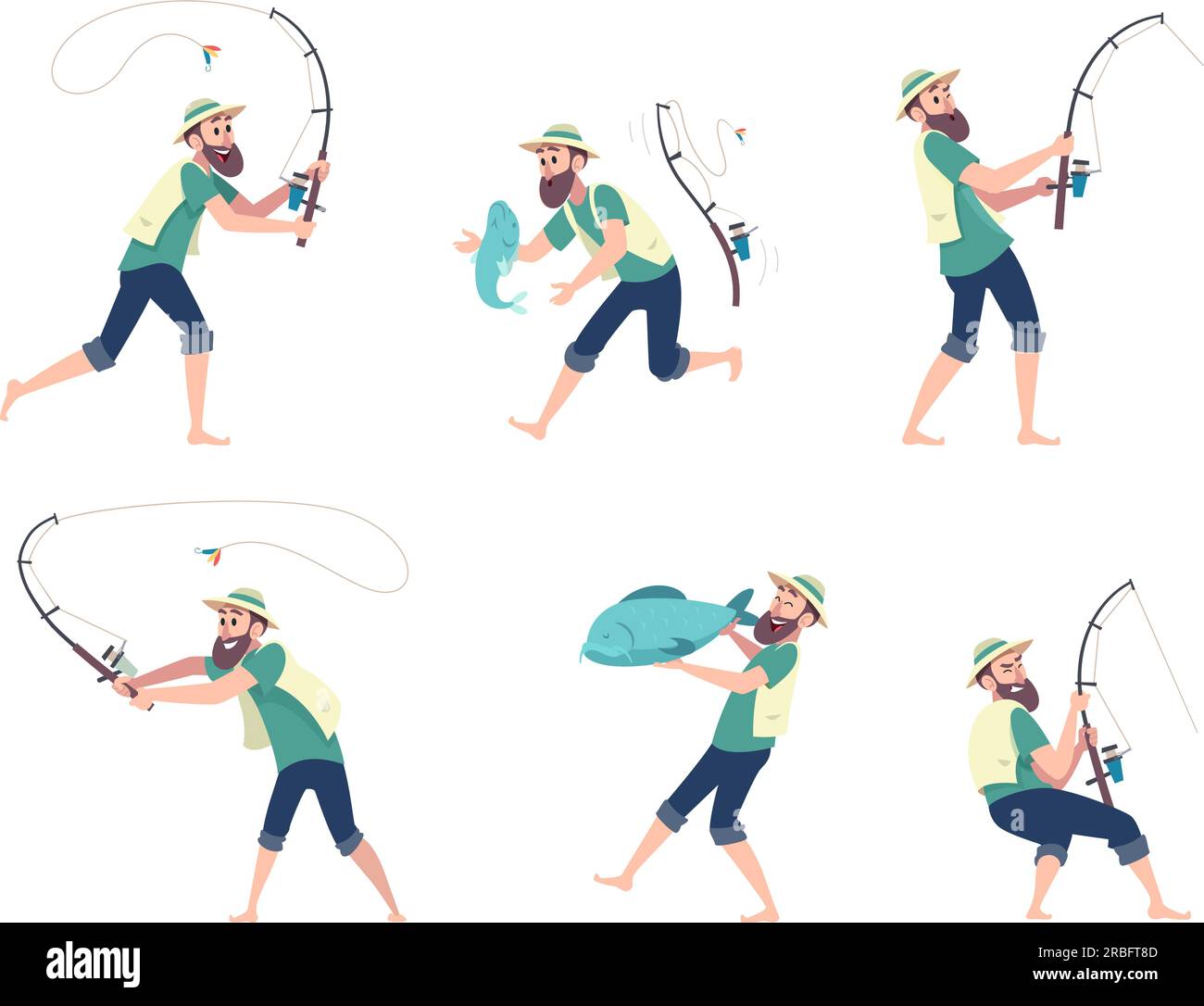 alamy

Image ID: 2RBFT8D
www.alamy.com