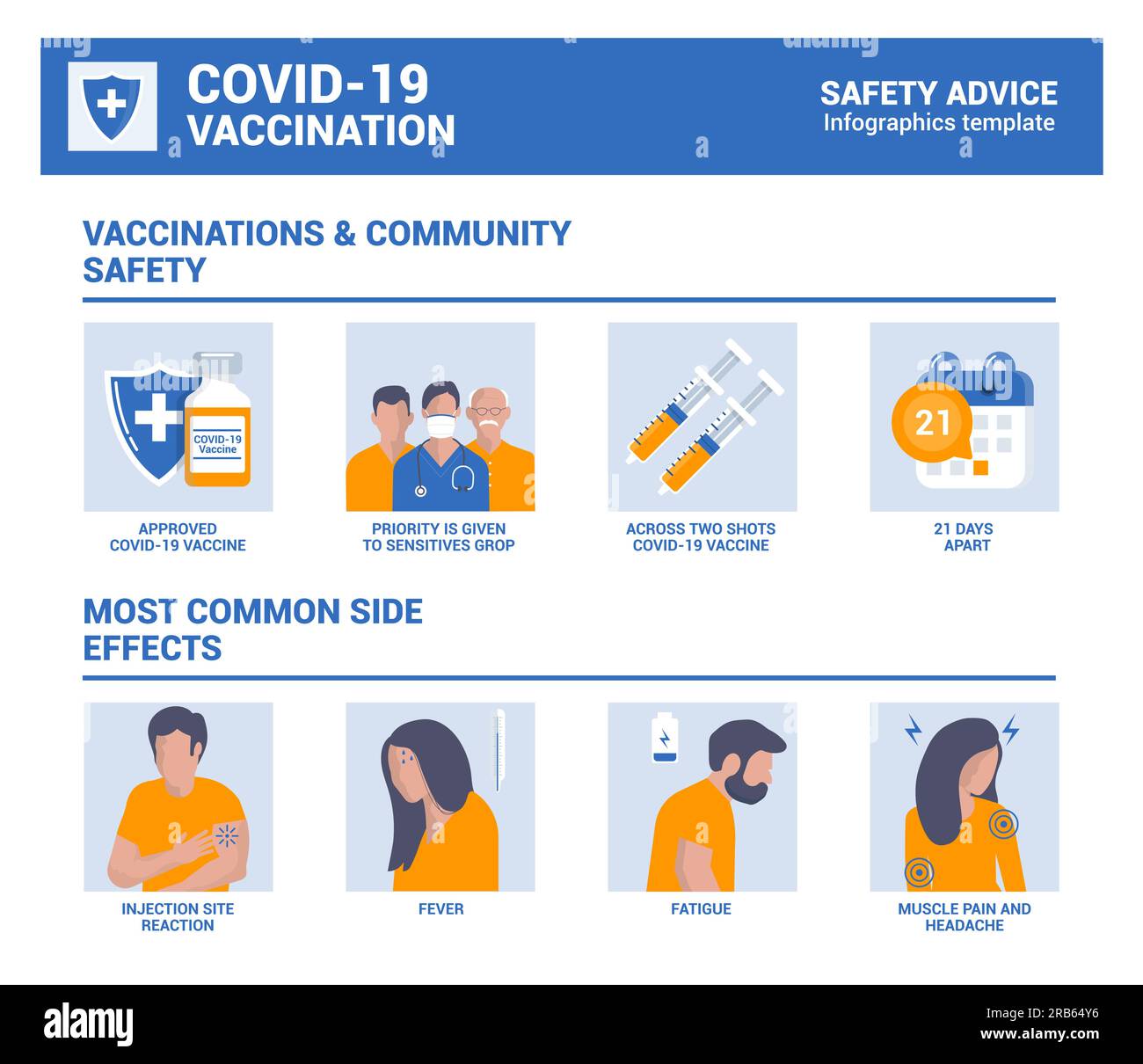 COVID-19 VACCINATION

SAFETY ADVICE
Infographics template

VACCINATIONS & COMMUNITY SAFETY

COVID-19 Vaccine

APPROVED COVID-19 VACCINE

PRIORITY IS GIVEN TO SENSITIVES GROP

ACROSS TWO SHOTS COVID-19 VACCINE

21

21 DAYS APART

MOST COMMON SIDE EFFECTS

INJECTION SITE REACTION

FEVER

FATIGUE

MUSCLE PAIN AND HEADACHE

alamy

Image ID: 2RB64Y6
www.alamy.com