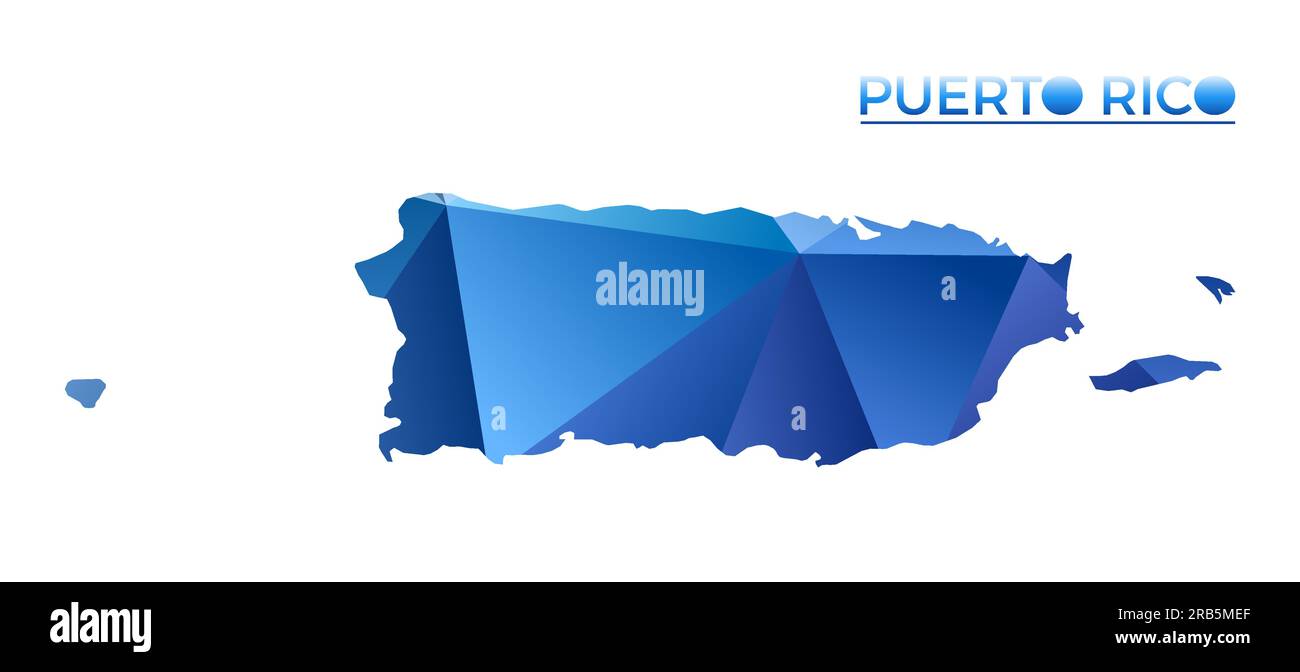 PUERTO RICO

alamy

a

a

a

alamy

2RB5MEF
www.alamy.com