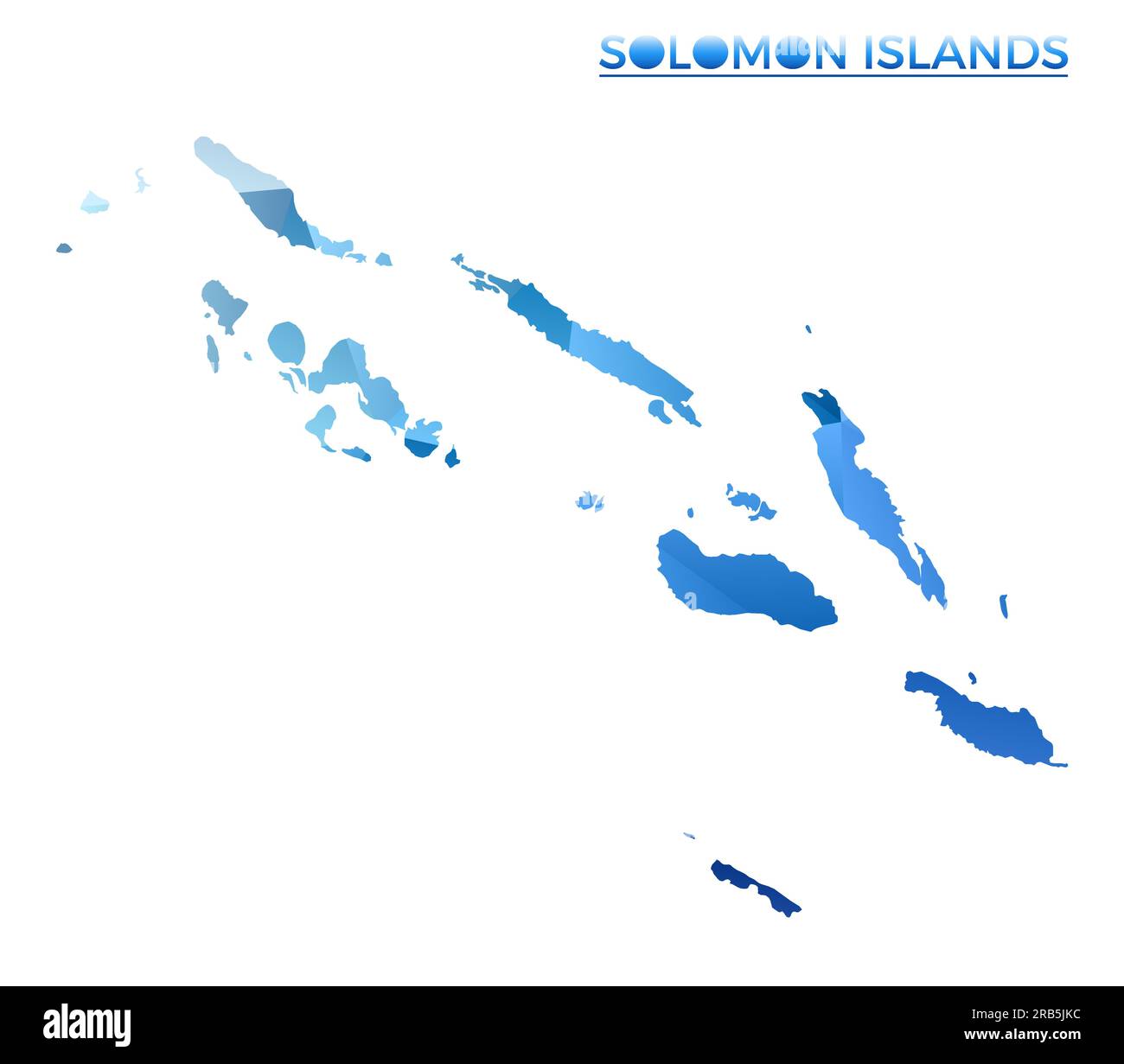 SOLOMON ISLANDS

alamy

Image ID: 2RB5JKC
www.alamy.com