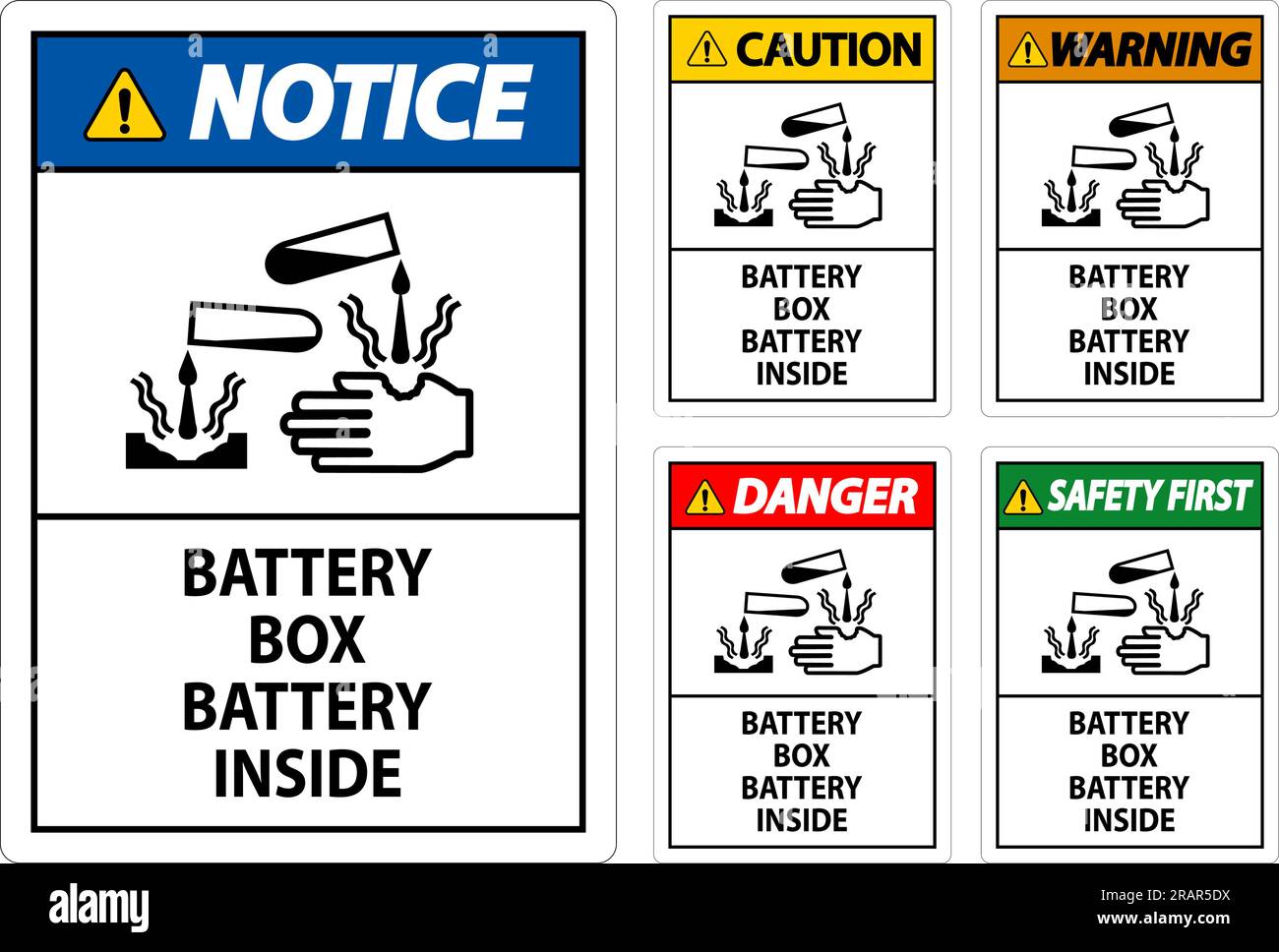 NOTICE

BATTERY BOX BATTERY INSIDE

CAUTION

BATTERY BOX BATTERY INSIDE

WARNING

BATTERY BOX BATTERY INSIDE

DANGER

BATTERY BOX BATTERY INSIDE

SAFETY FIRST

BATTERY BOX BATTERY INSIDE

alamy

Image ID: 2RAR5DX
www.alamy.com