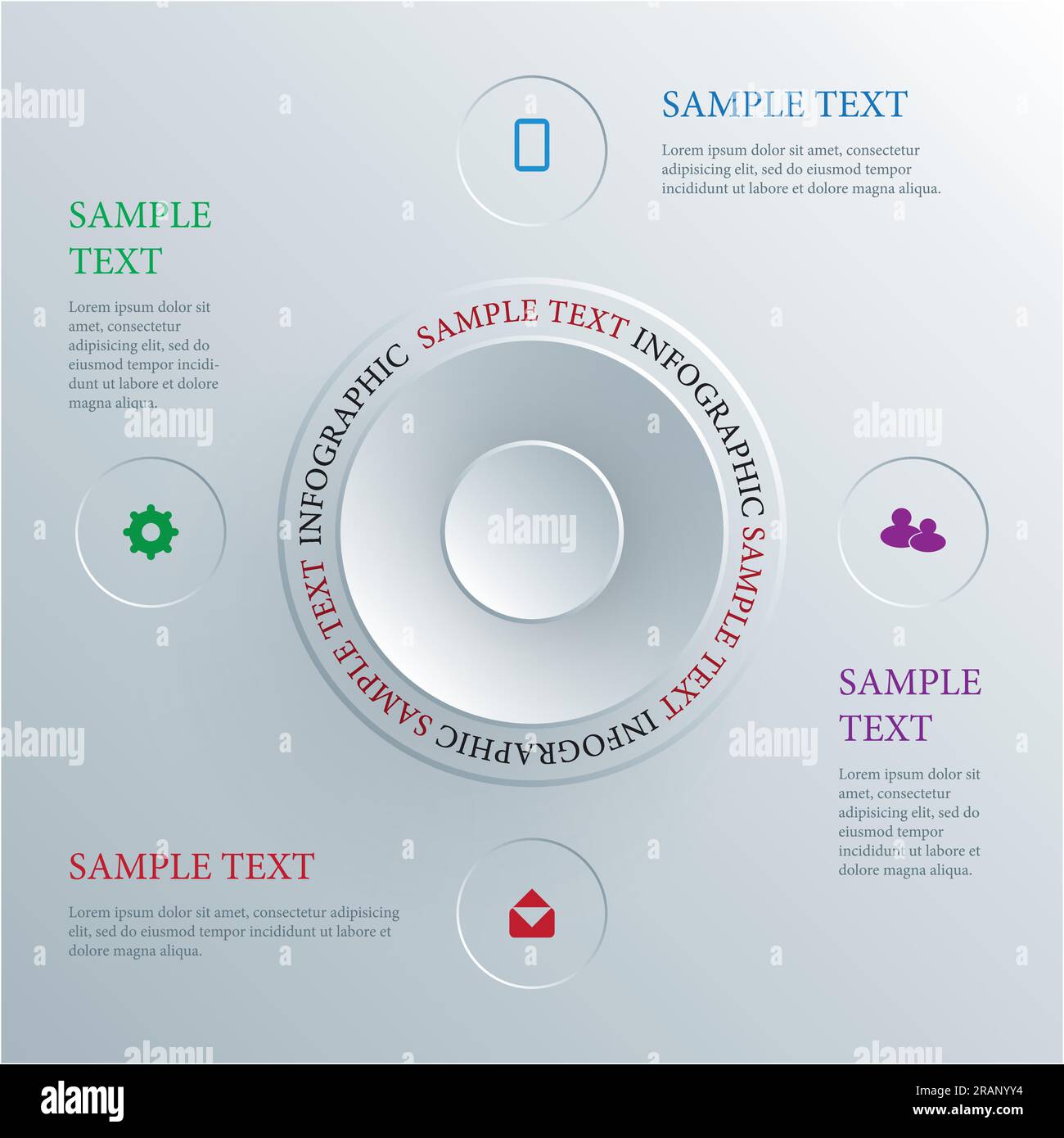 SAMPLE TEXT

Lorem ipsum dolor sit amet, consectetur adipisicing elit, sed do eiusmod tempor incididunt ut labore et dolore magna aliqua.

SAMPLE TEXT

Lorem ipsum dolor sit amet, consectetur adipisicing elit, sed do eiusmod tempor incididunt ut labore et dolore magna aliqua.

SAMPLE TEXT INFOGRAPHIC SAMPLE TEXT INFOGRAPHIC SAMPLE TEXT INFOGRAPHIC

SAMPLE TEXT

Lorem ipsum dolor sit amet, consectetur adipisicing elit, sed do eiusmod tempor incididunt ut labore et dolore magna aliqua.

SAMPLE TEXT

Lorem ipsum dolor sit amet, consectetur adipisicing elit, sed do eiusmod tempor incididunt ut labore et dolore magna aliqua.

alamy

alamy

Image ID: 2RANYY4
www.alamy.com