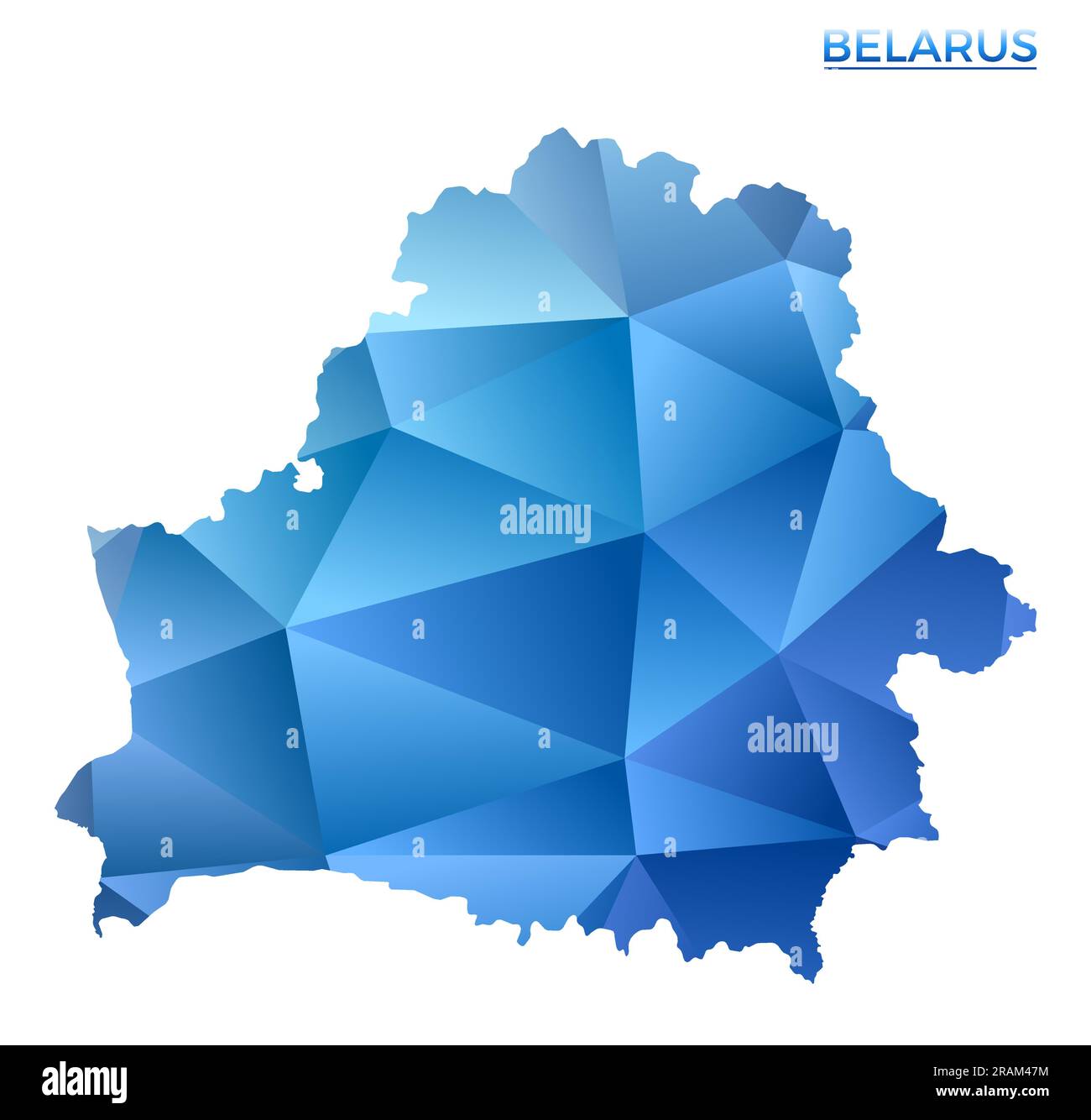 BELARUS

alamy

alamy

alamy

Image ID: 2RAM47M
www.alamy.com