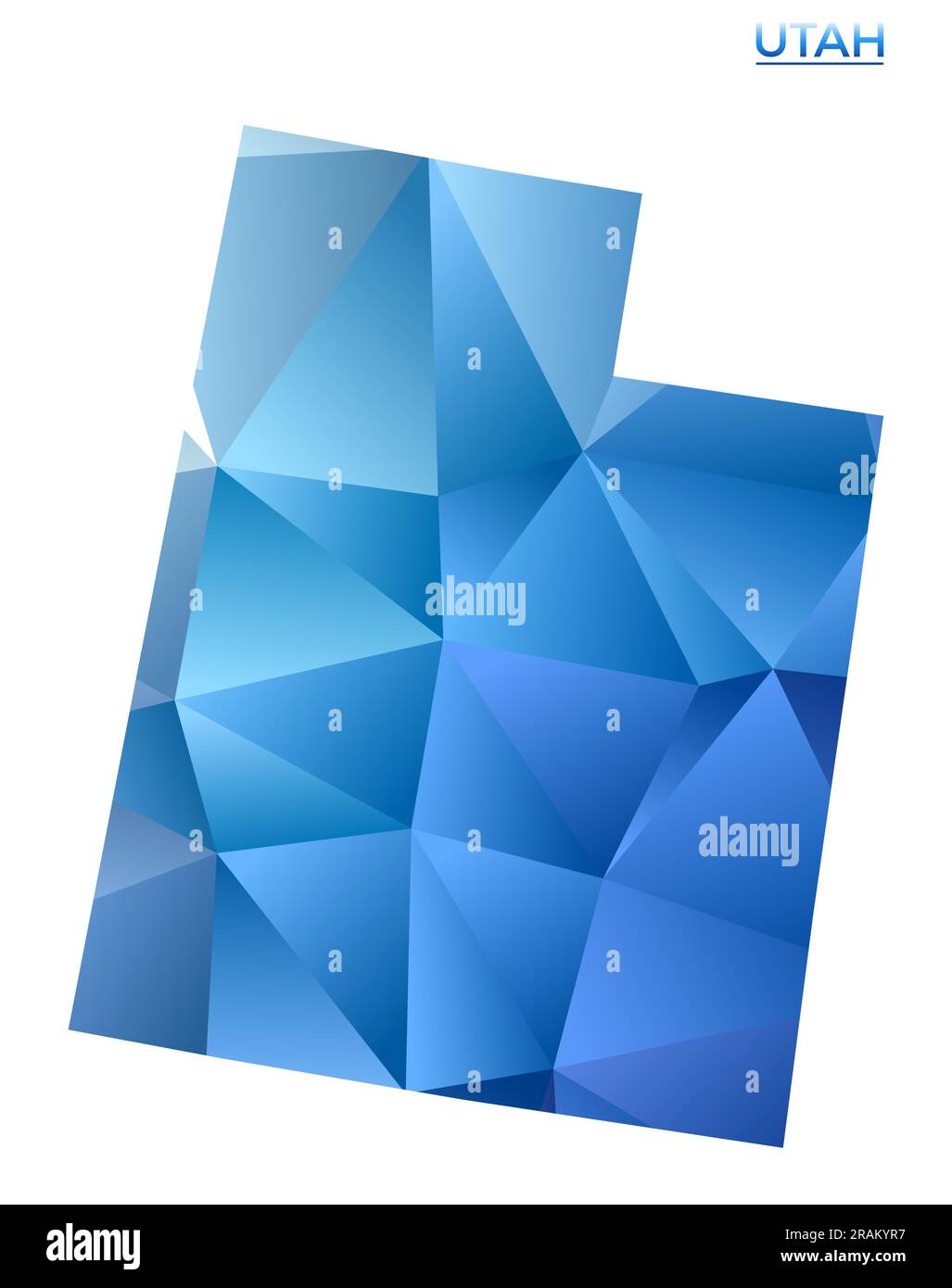 UTAH

alamy

alamy

alamy

Image ID: 2RAKYR7
www.alamy.com