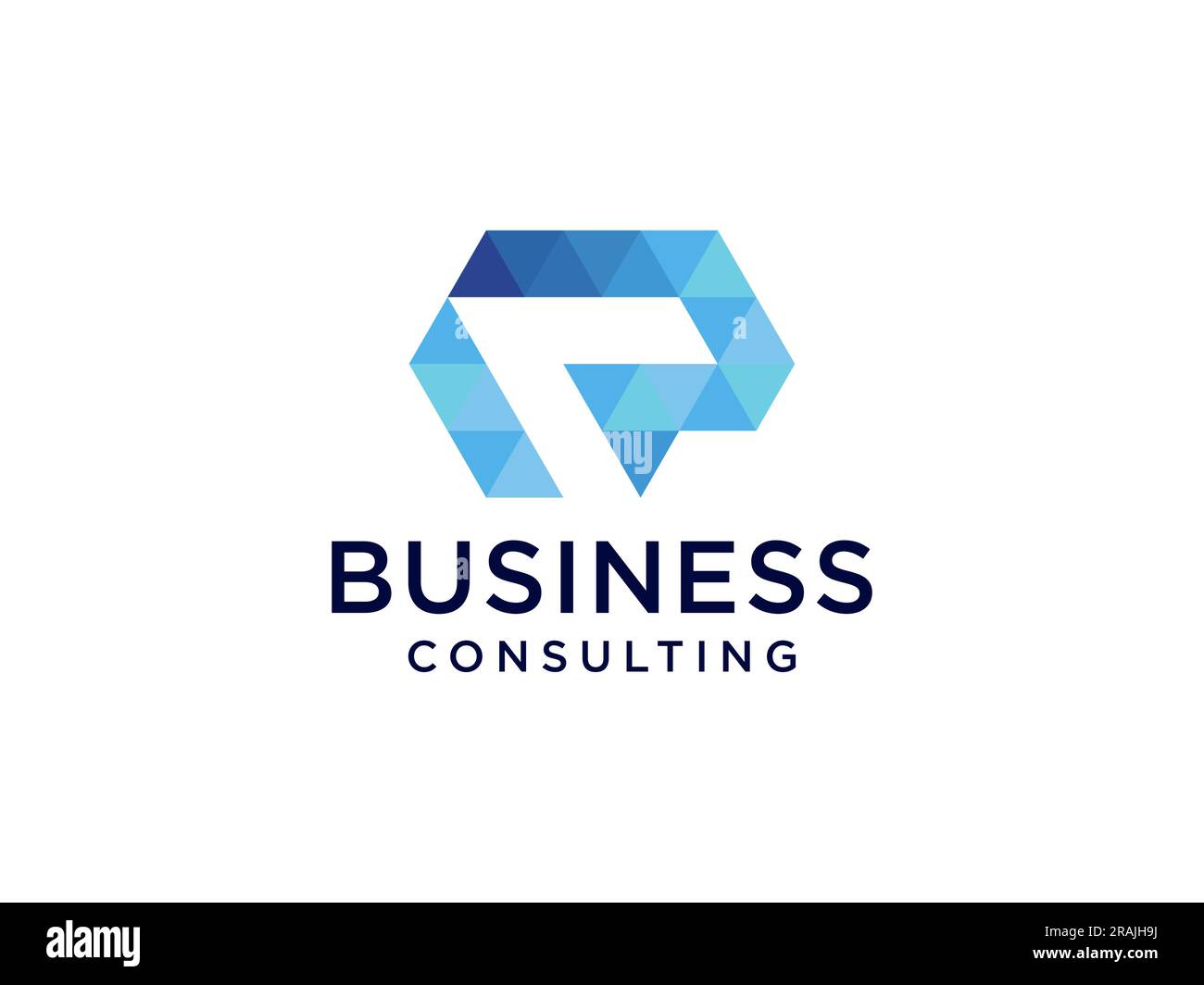 BUSINESS
CONSULTING

alamy

Image ID: 2RAJH9J
www.alamy.com