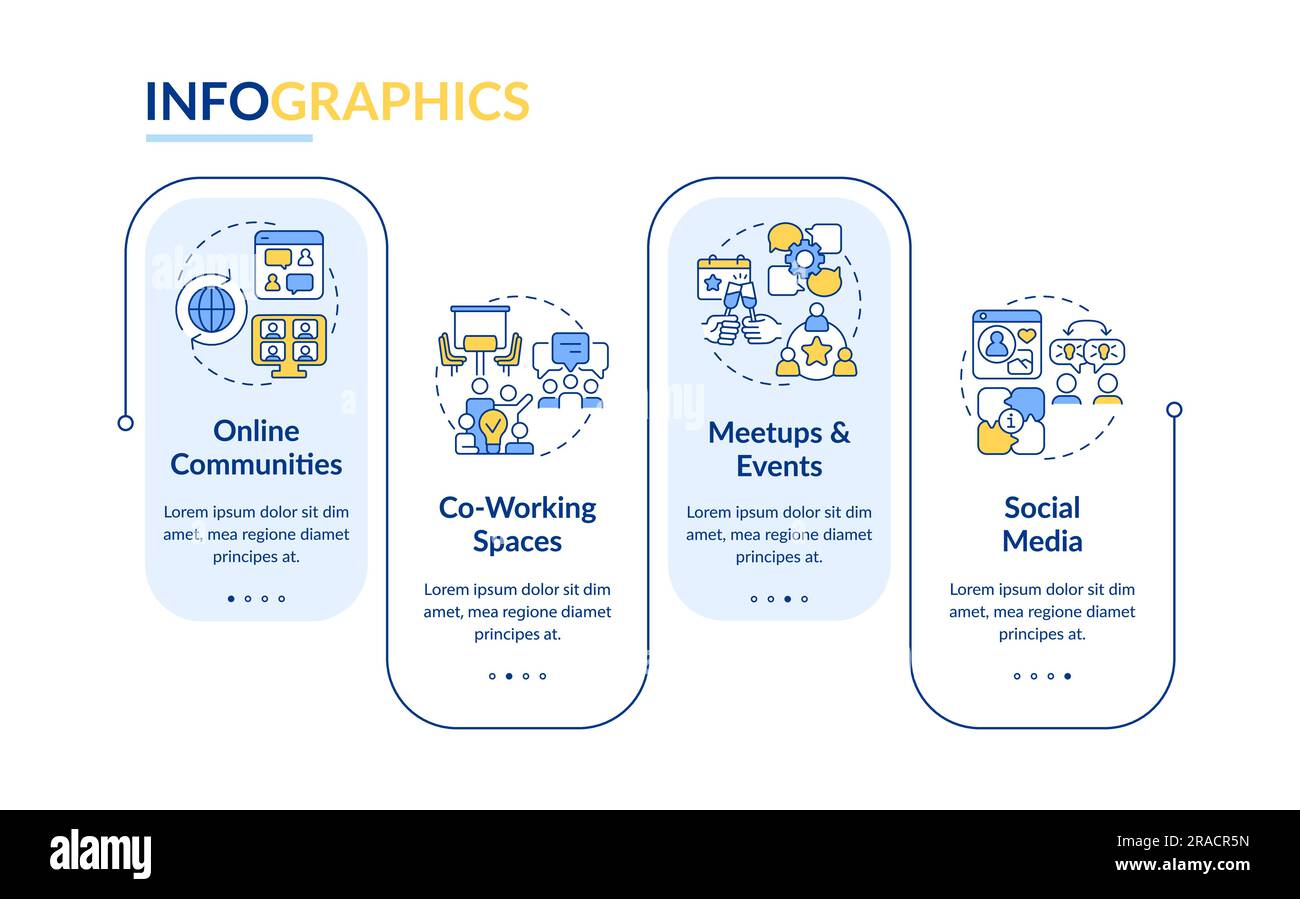 INFOGRAPHICS

Online Communities

Lorem ipsum dolor sit dim amet, mea regione diamet principes at.

Co-Working Spaces

Lorem ipsum dolor sit dim amet, mea regione diamet principes at.

Meetups & Events

Lorem ipsum dolor sit dim amet, mea regione diamet principes at.

Social Media

Lorem ipsum dolor sit dim amet, mea regione diamet principes at.

alamy

Image ID: 2RACR5N
www.alamy.com