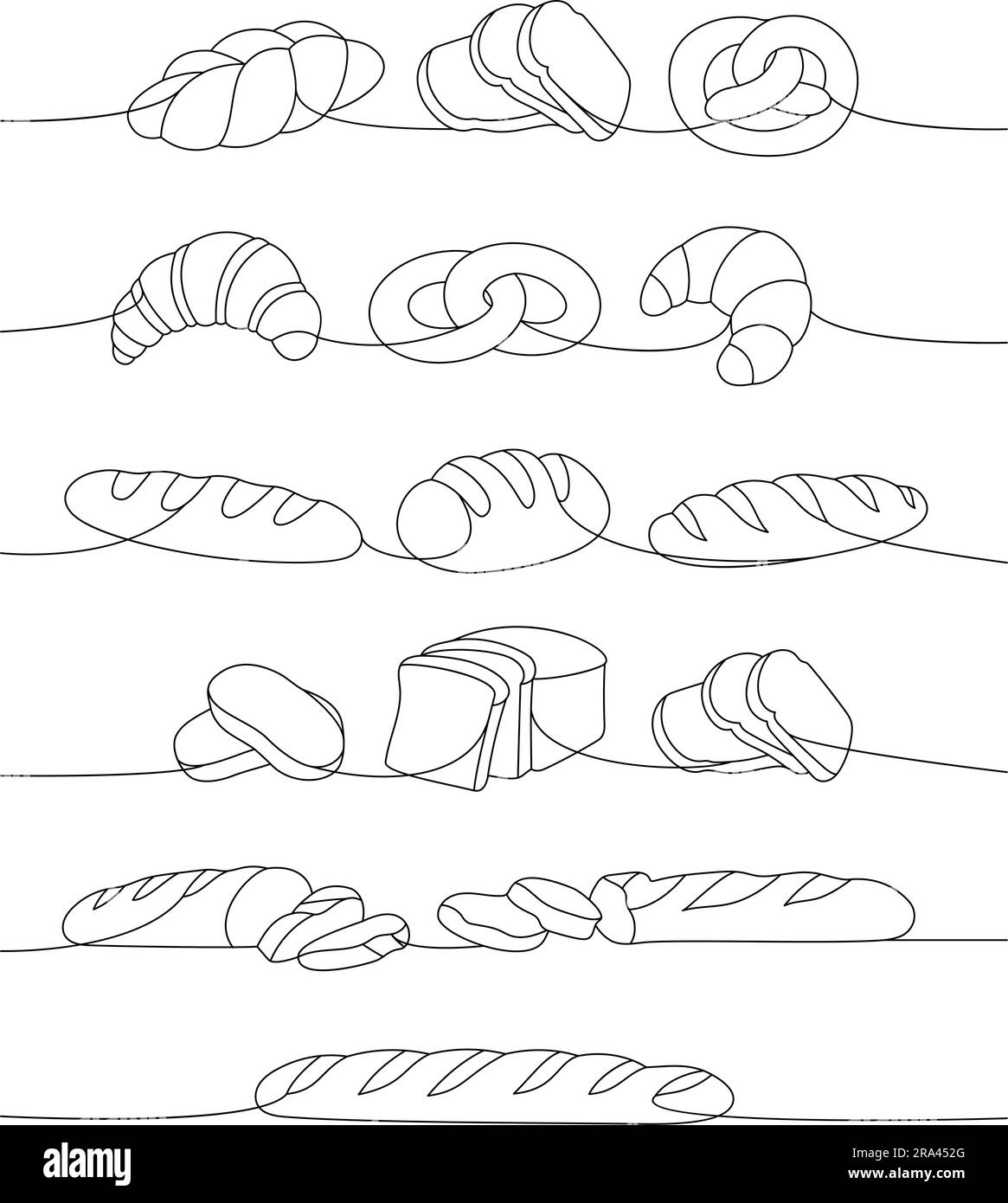 alamy

Image ID: 2RA452G
www.alamy.com