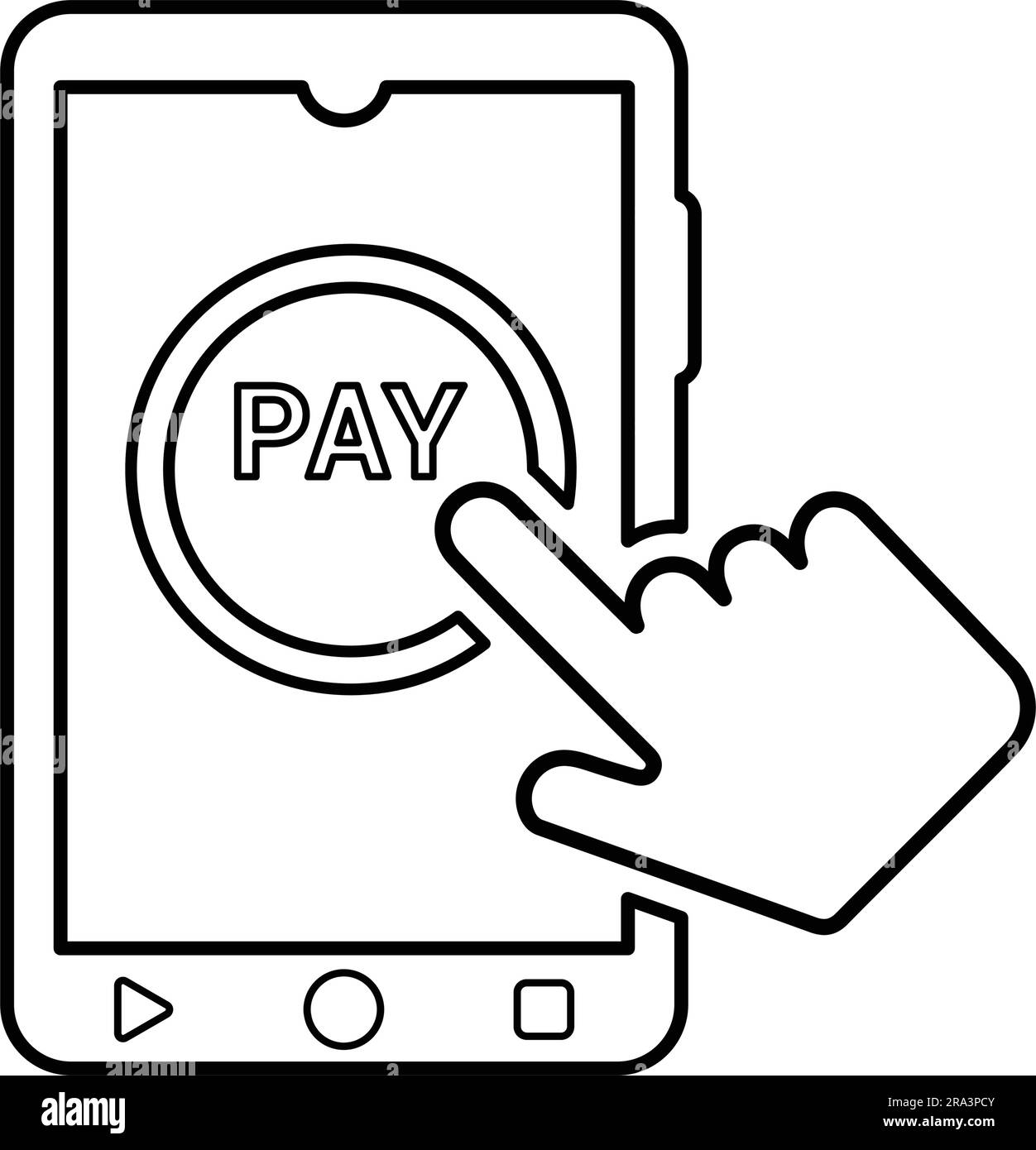 PAY

alamy

Image ID: 2RA3PCY
www.alamy.com