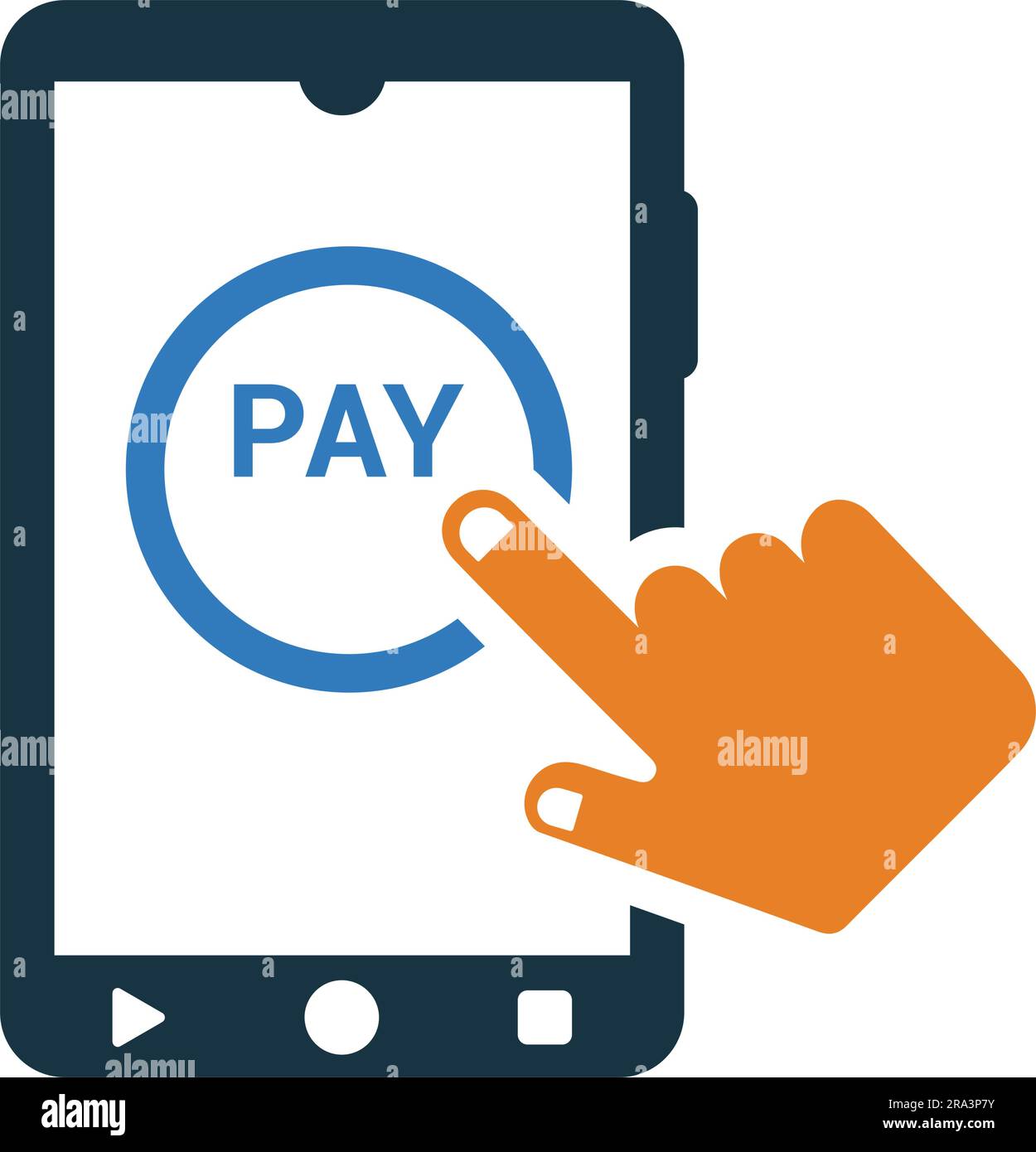 PAY

alamy

alamy

Image ID: 2RA3P7Y
www.alamy.com