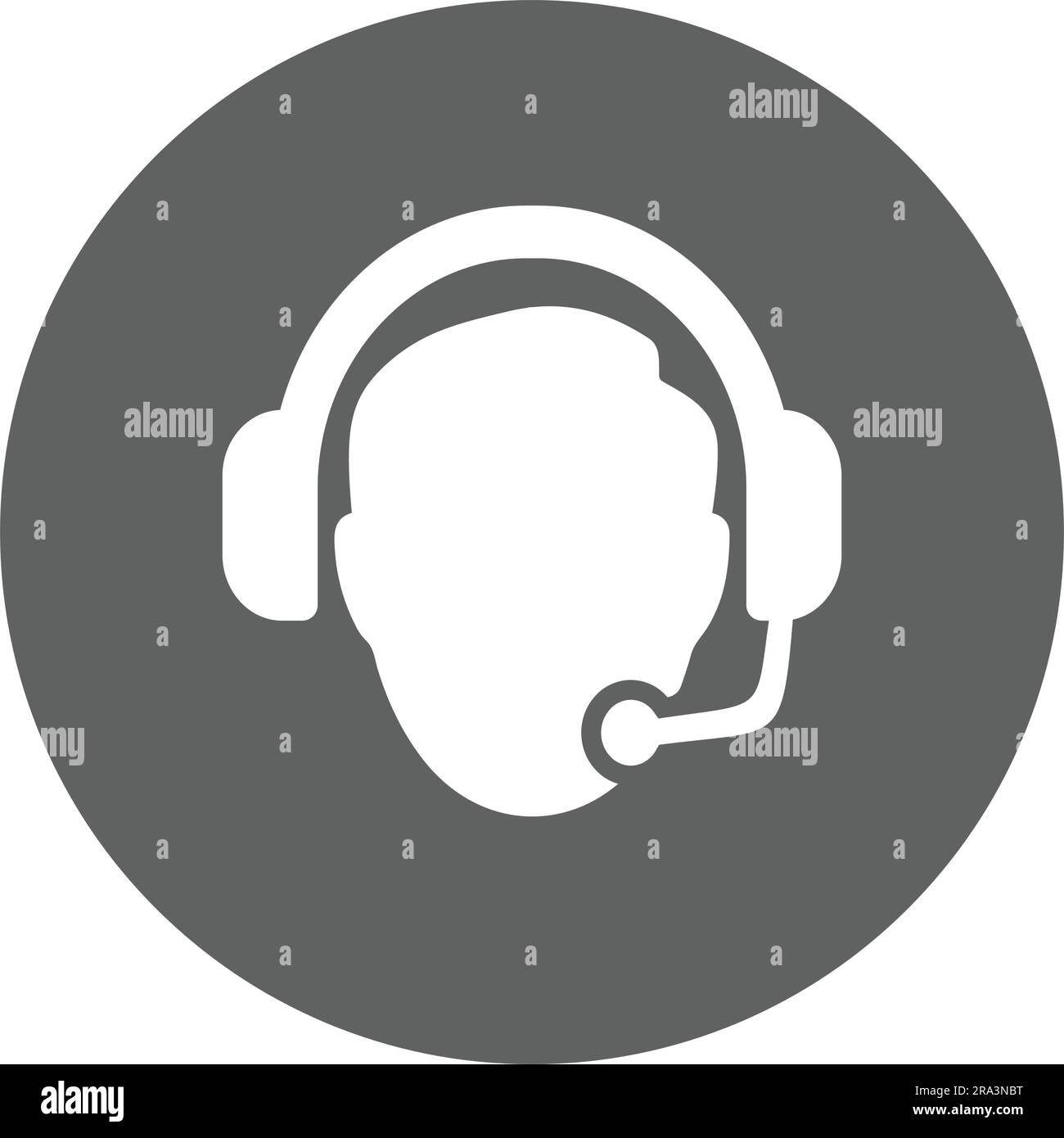 alamy
alamy
alamy
alamy
alamy

alamy
2RA3NBT